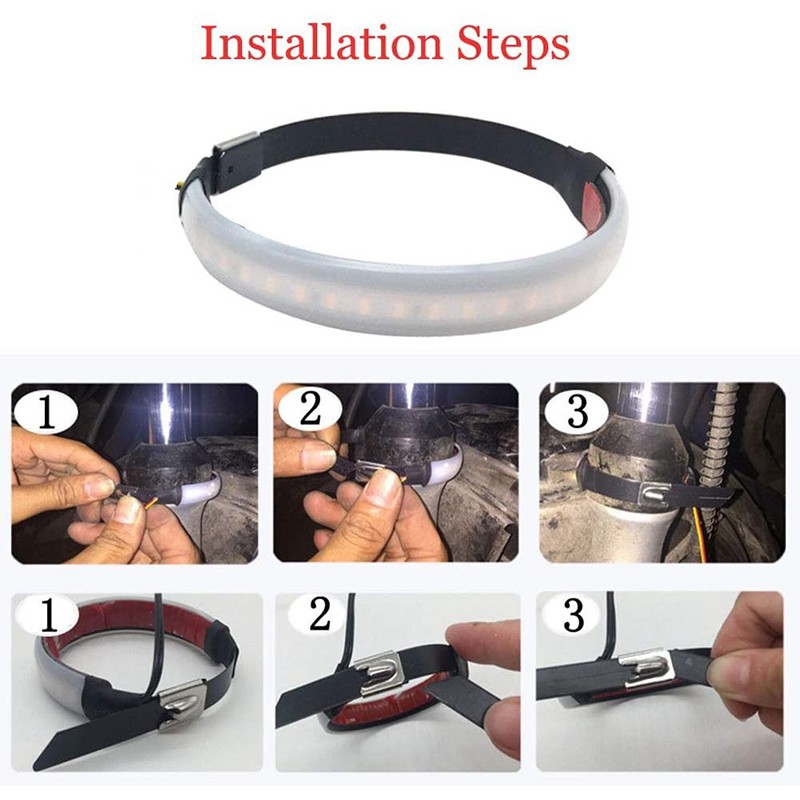 Installation Steps

1

2

3

1

2

3