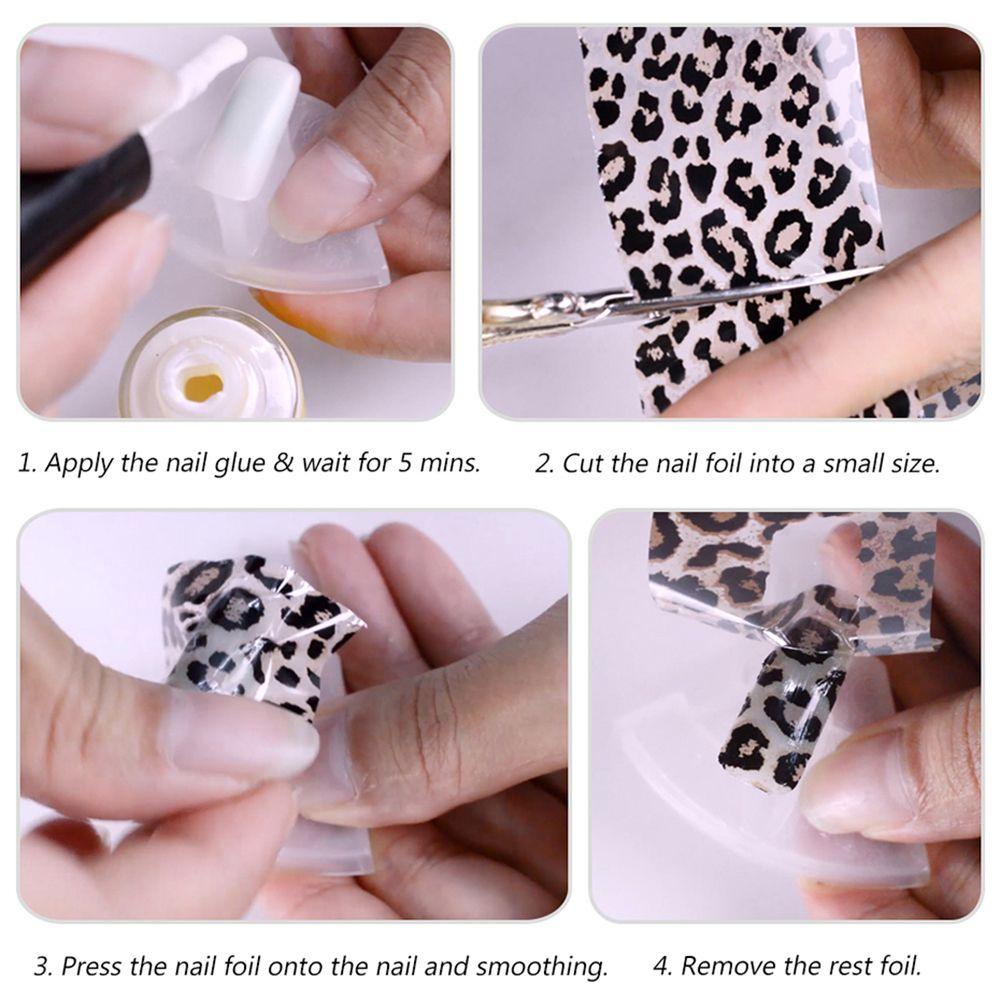 1. Apply the nail glue & wait for 5 mins.

2. Cut the nail foil into a small size.

3. Press the nail foil onto the nail and smoothing.

4. Remove the rest foil.