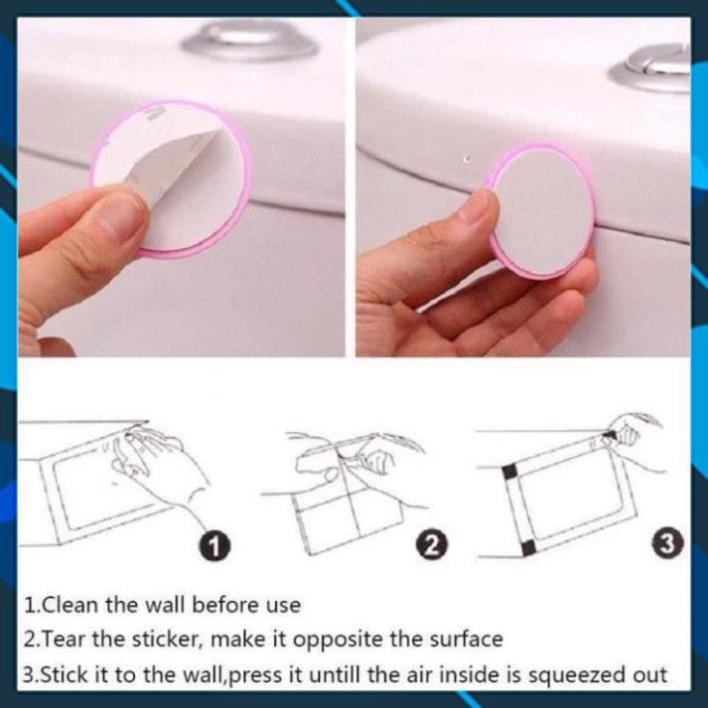 1

2

3

1.Clean the wall before use
2.Tear the sticker, make it opposite the surface
3.Stick it to the wall,press it untill the air inside is squeezed out