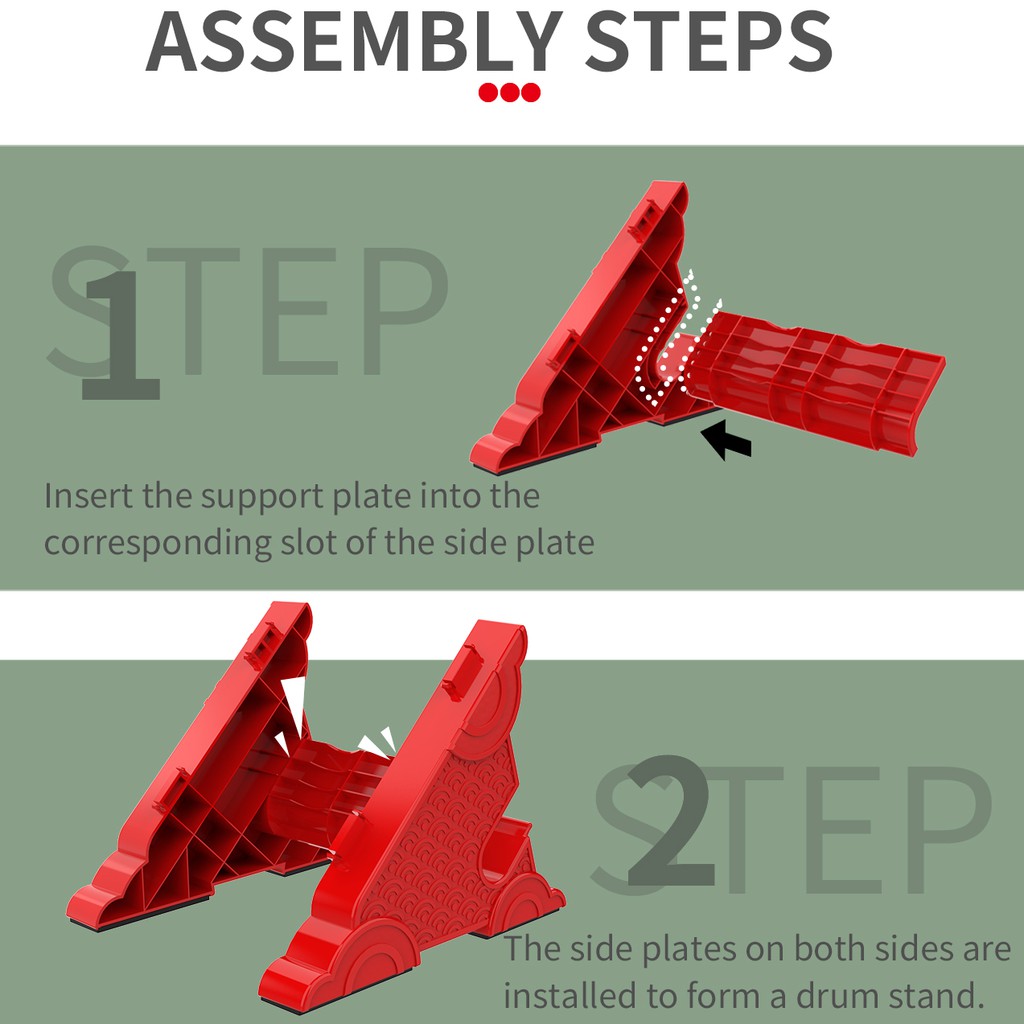 ASSEMBLY STEPS

STEP 1

Insert the support plate into the corresponding slot of the side plate

STEP 2

The side plates on both sides are installed to form a drum stand.