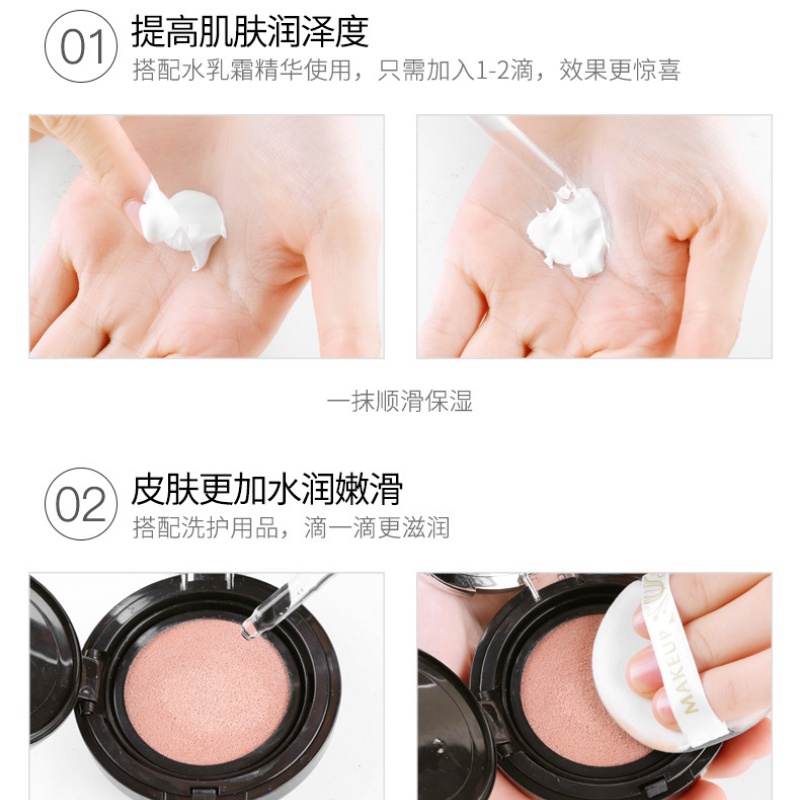 01 提高肌肤润泽度
搭配水乳霜精华使用，只需加入1-2滴，效果更惊喜

一抹顺滑保湿

02 皮肤更加水润嫩滑
搭配洗护用品，滴一滴更滋润

MAKEUP