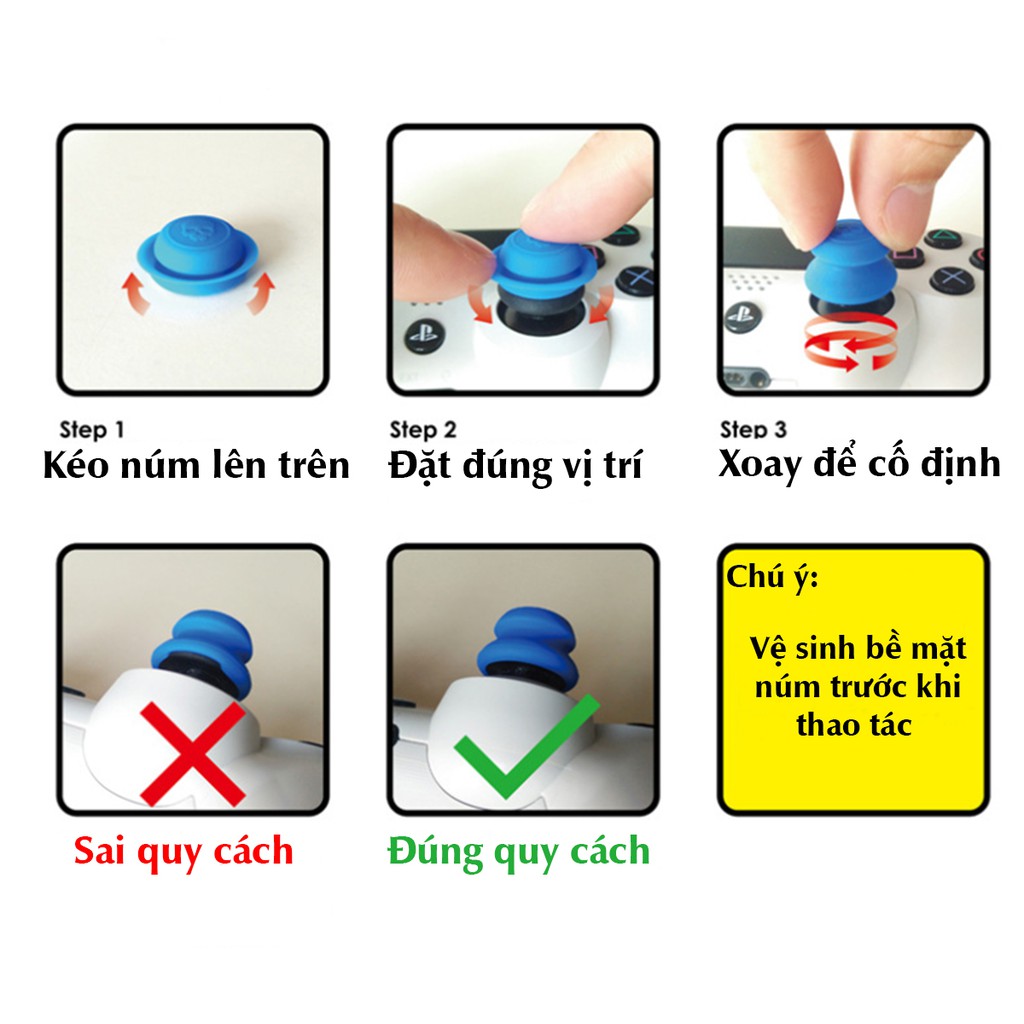 Step 1
Kéo núm lên trên

Step 2
Đặt đúng vị trí

Step 3
Xoay để cố định

Sai quy cách

Đúng quy cách

Chú ý:

Vệ sinh bề mặt núm trước khi thao tác