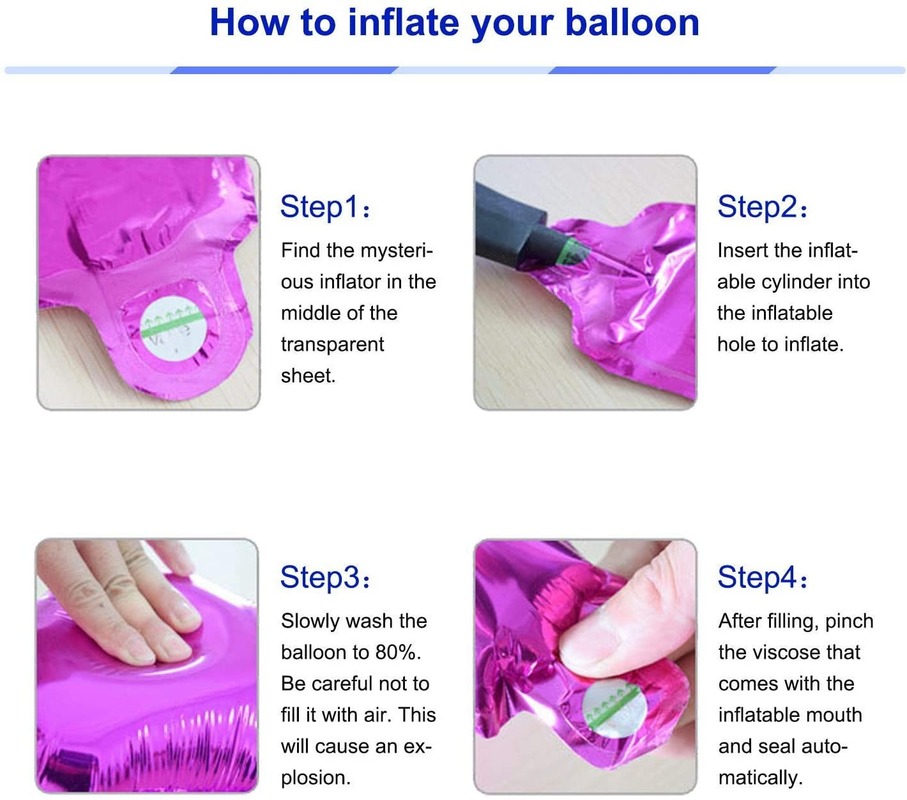 How to inflate your balloon

Step1：
Find the mysterious inflator in the middle of the transparent sheet.

Step2：
Insert the inflatable cylinder into the inflatable hole to inflate.

Step3：
Slowly wash the balloon to 80%. Be careful not to fill it with air. This will cause an explosion.

Step4：
After filling, pinch the viscose that comes with the inflatable mouth and seal automatically.