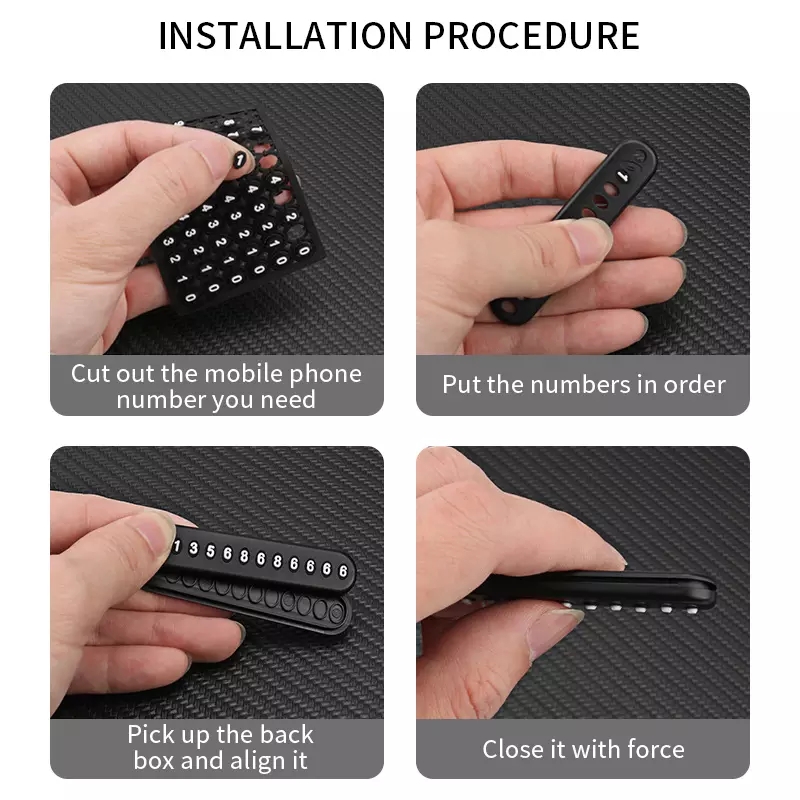 INSTALLATION PROCEDURE

Cut out the mobile phone number you need

Put the numbers in order

1 3 5 6 8 6 8 6 6 6 6

Pick up the back box and align it

Close it with force