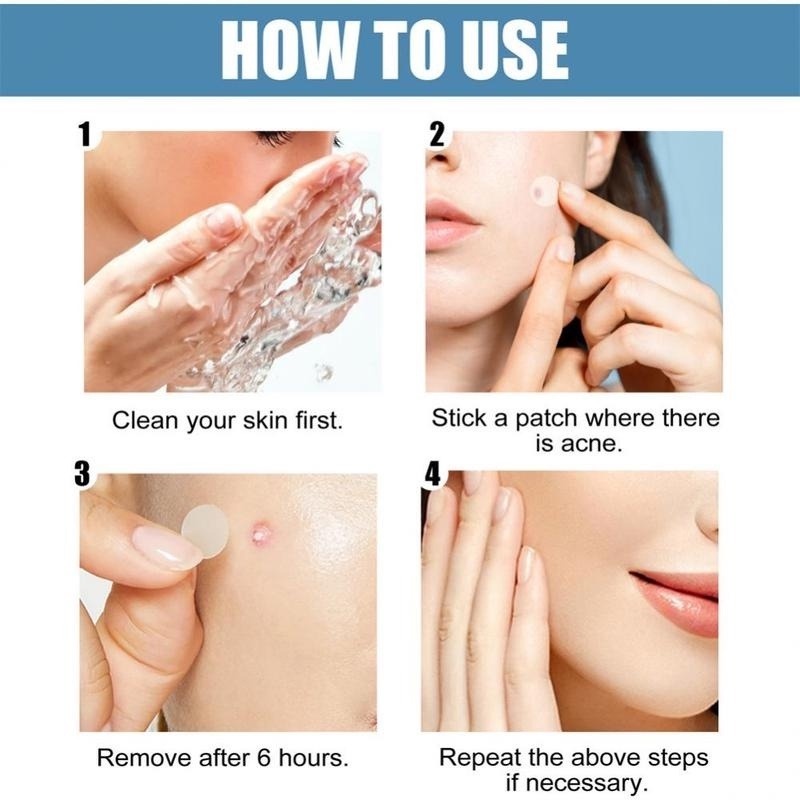 HOW TO USE

1

Clean your skin first.

2

Stick a patch where there is acne.

3

Remove after 6 hours.

4

Repeat the above steps if necessary.