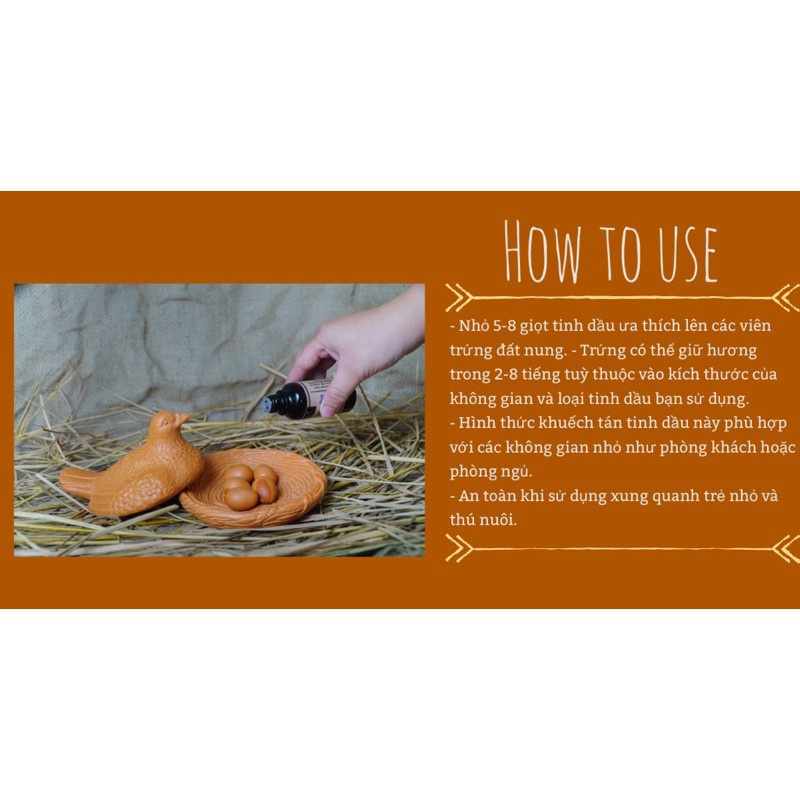 HOW TO USE

- Nhỏ 5-8 giọt tinh dầu ưa thích lên các viên trứng đất nung. - Trứng có thể giữ hương trong 2-8 tiếng tuỳ thuộc vào kích thước của không gian và loại tinh dầu bạn sử dụng.
- Hình thức khuếch tán tinh dầu này phù hợp với các không gian nhỏ như phòng khách hoặc phòng ngủ.
- An toàn khi sử dụng xung quanh trẻ nhỏ và thú nuôi.