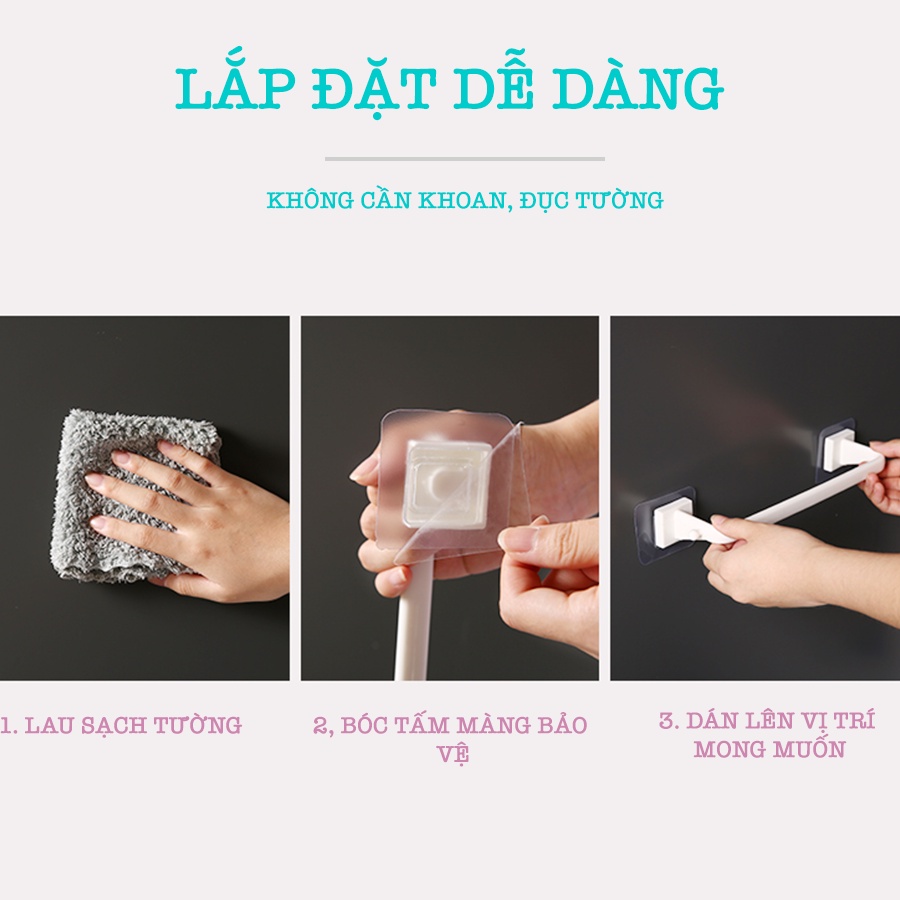 LẮP ĐẶT DỄ DÀNG

KHÔNG CẦN KHOAN, ĐỤC TƯỜNG

1. LAU SẠCH TƯỜNG

2, BÓC TẤM MÀNG BẢO VỆ

3. DÁN LÊN VỊ TRÍ MONG MUỐN