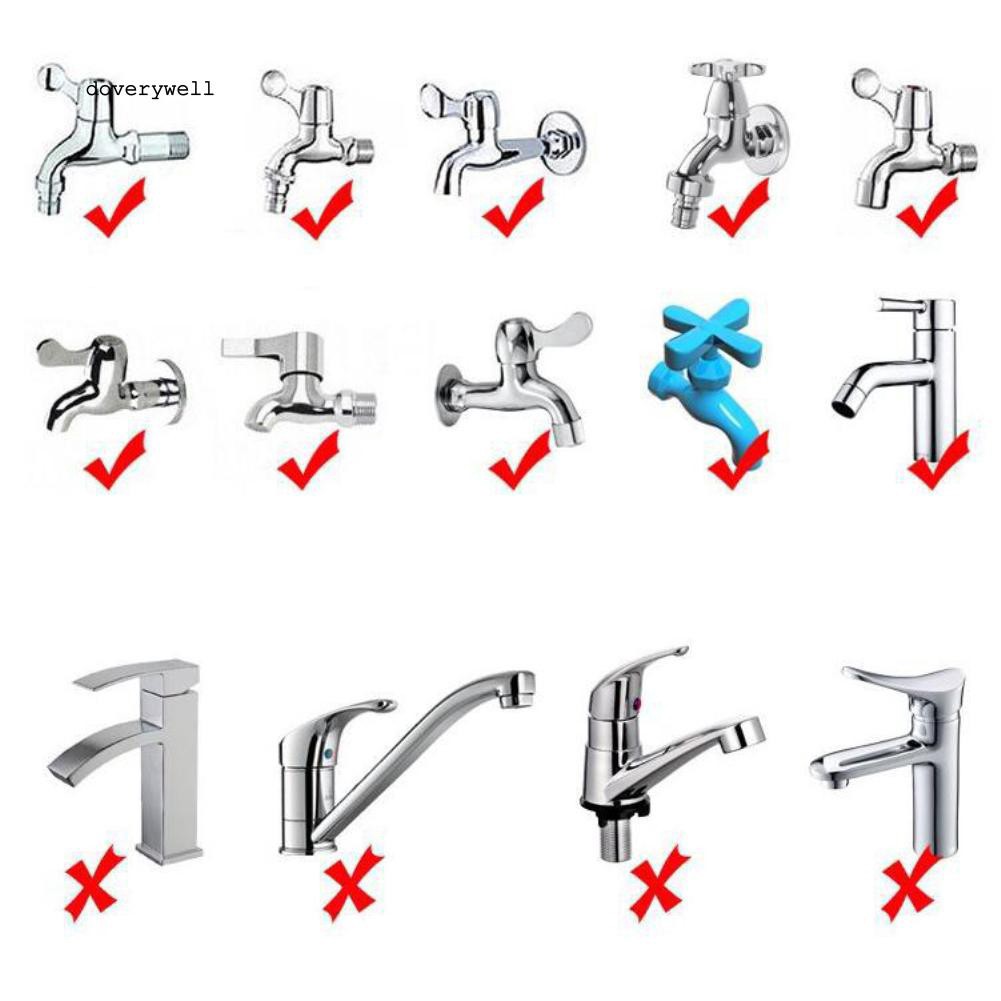 doverywell