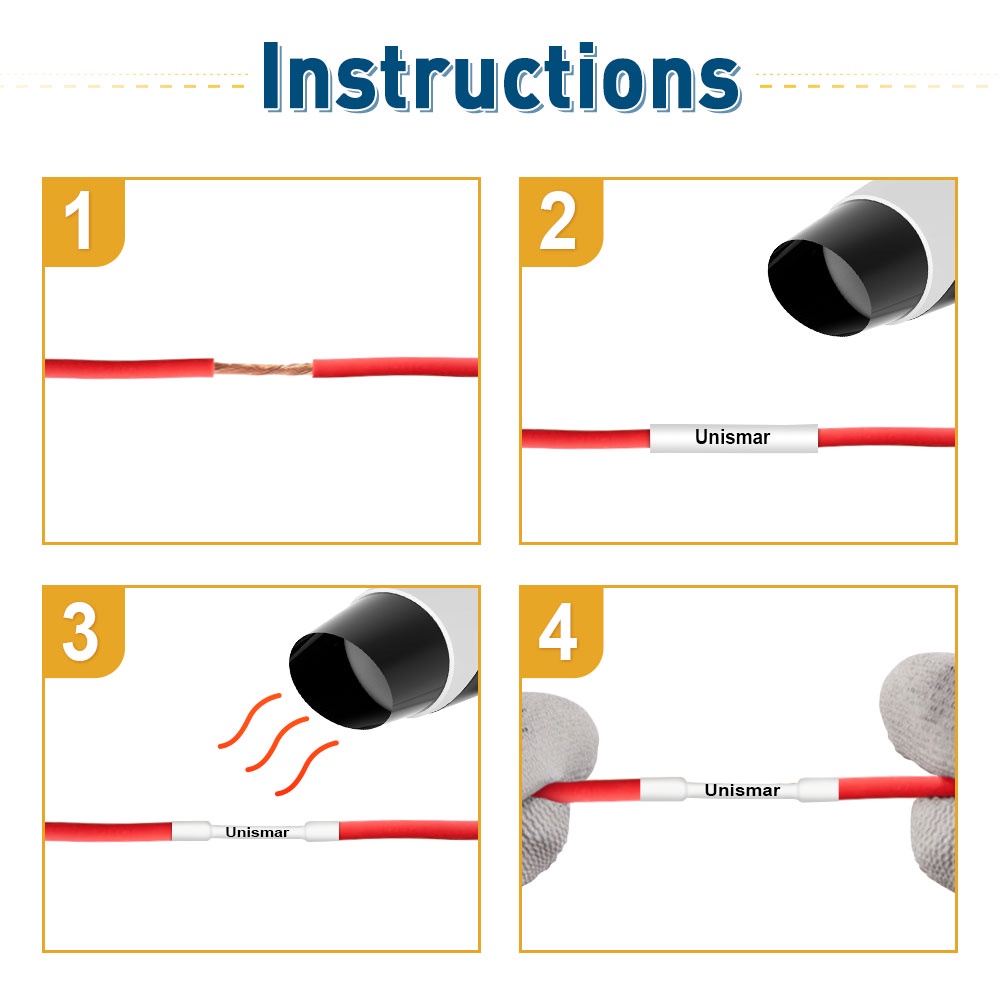 Instructions

1

2

Unismar

3

Unismar

4

Unismar