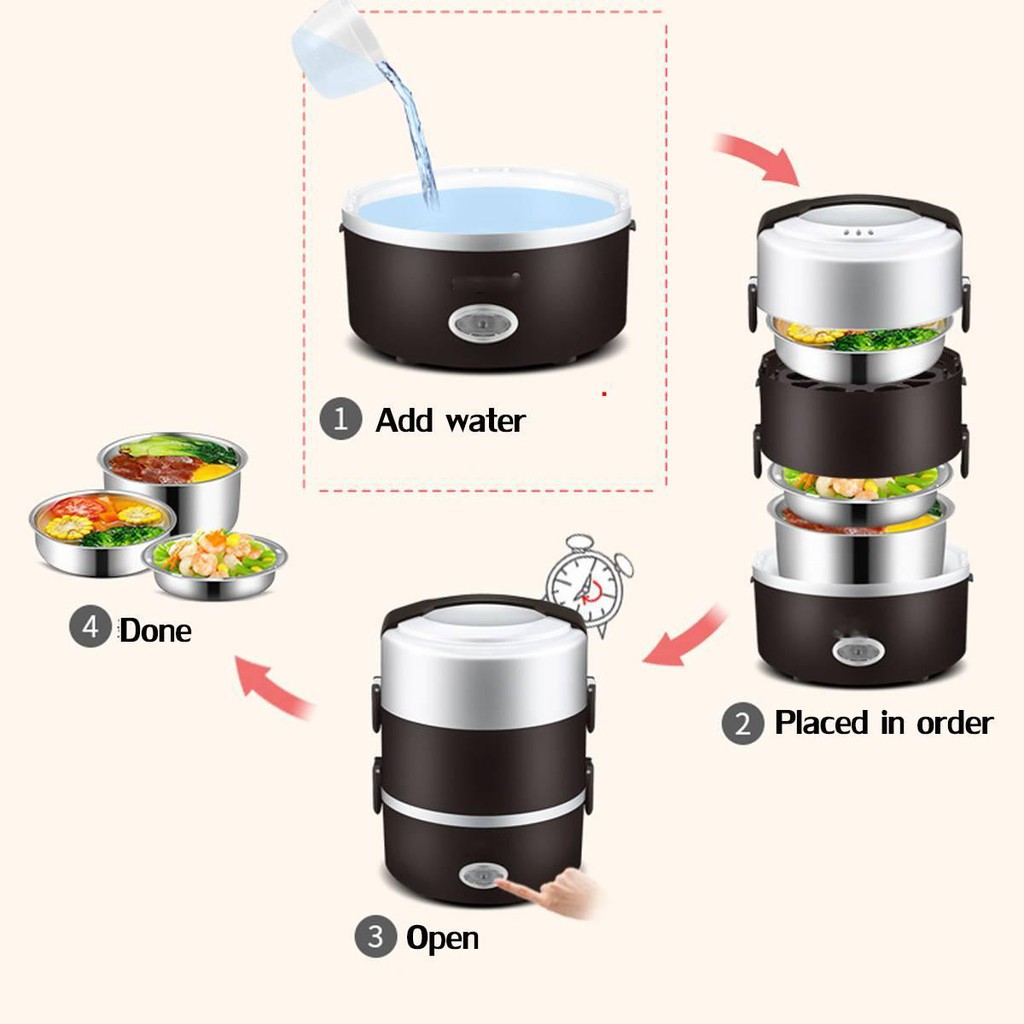 1 Add water

2 Placed in order

3 Open

4 Done