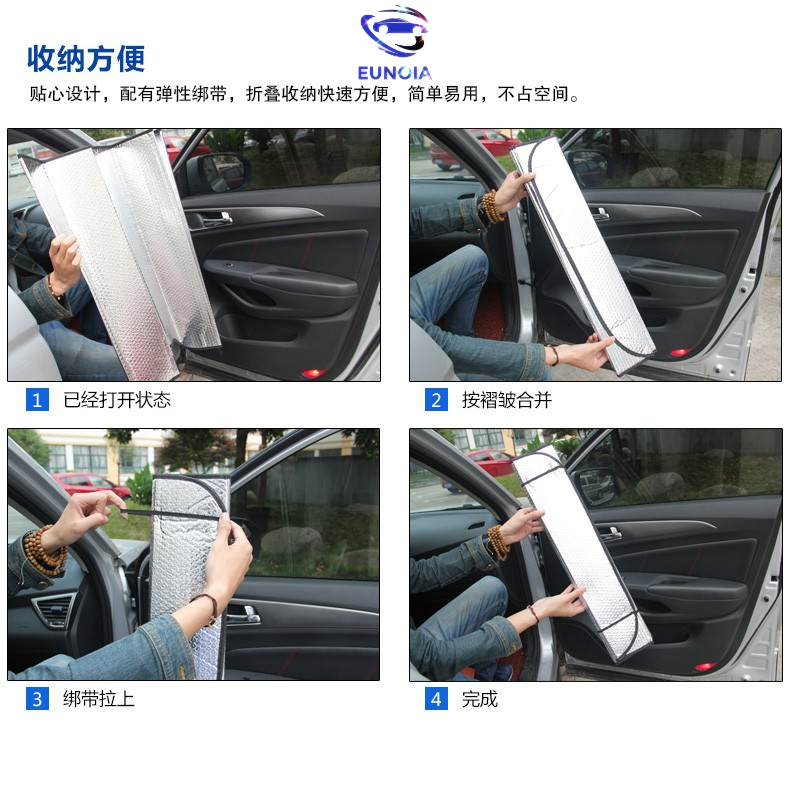 EUNOIA

收纳方便

贴心设计，配有弹性绑带，折叠收纳快速方便，简单易用，不占空间。

1 已经打开状态

2 按褶皱合并

3 绑带拉上

4 完成