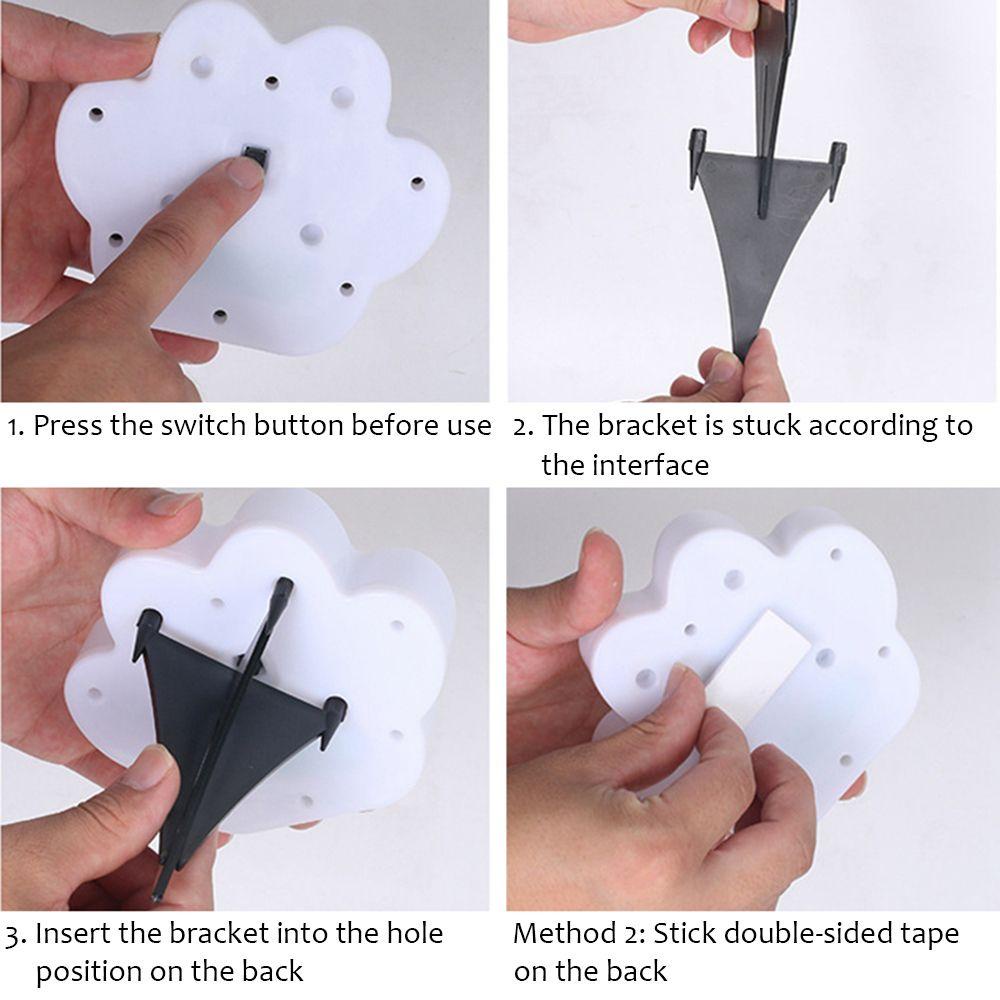 1. Press the switch button before use

2. The bracket is stuck according to the interface

3. Insert the bracket into the hole position on the back

Method 2: Stick double-sided tape on the back