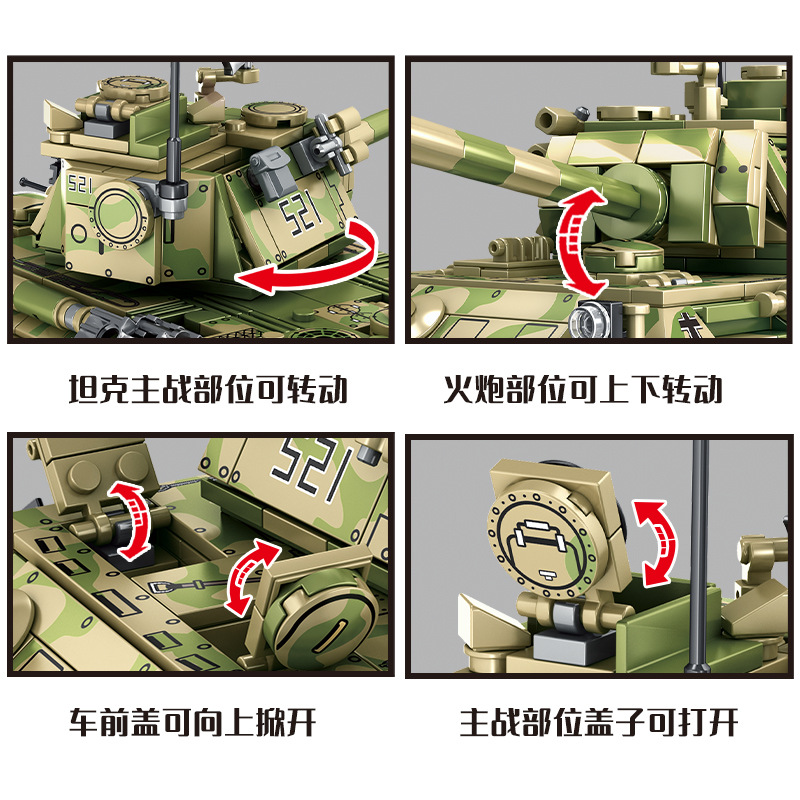 521

521

坦克主战部位可转动

火炮部位可上下转动

521

车前盖可向上掀开

主战部位盖子可打开