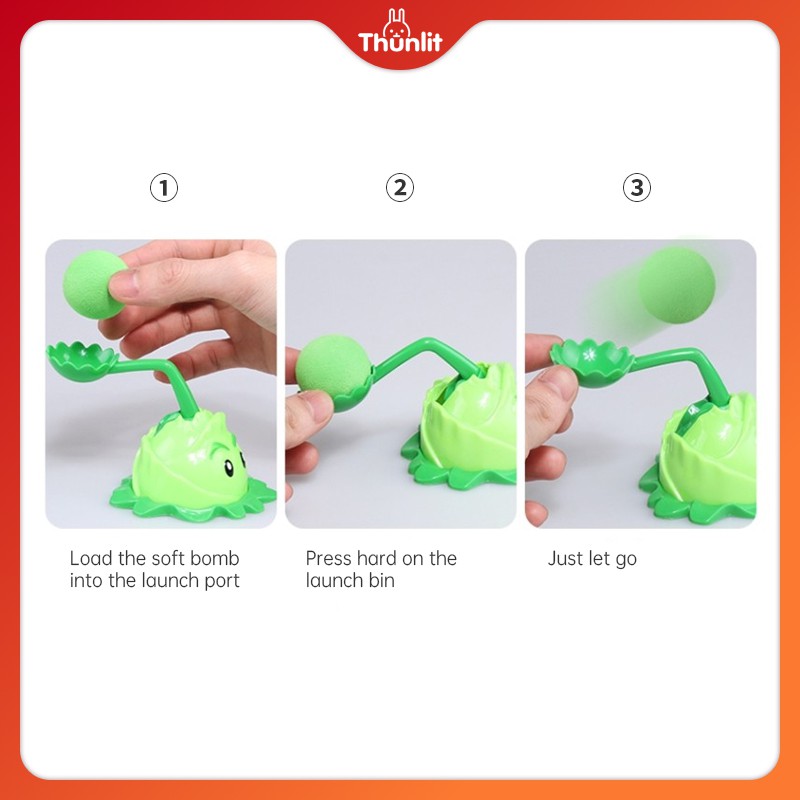 Thunlit

①

Load the soft bomb into the launch port

②

Press hard on the launch bin

③

Just let go