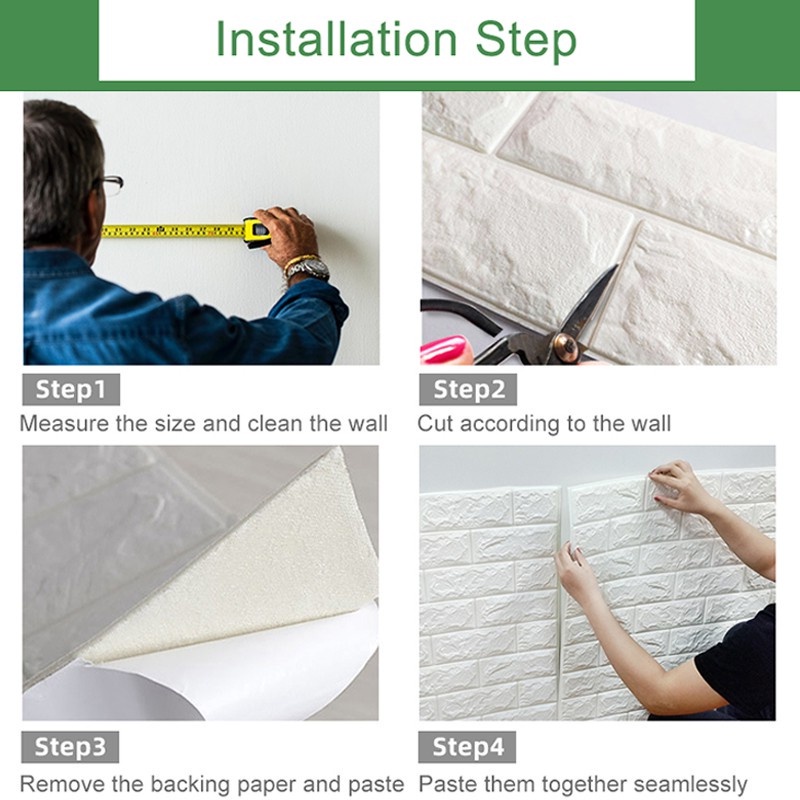 Installation Step

Step1
Measure the size and clean the wall

Step2
Cut according to the wall

Step3
Remove the backing paper and paste

Step4
Paste them together seamlessly