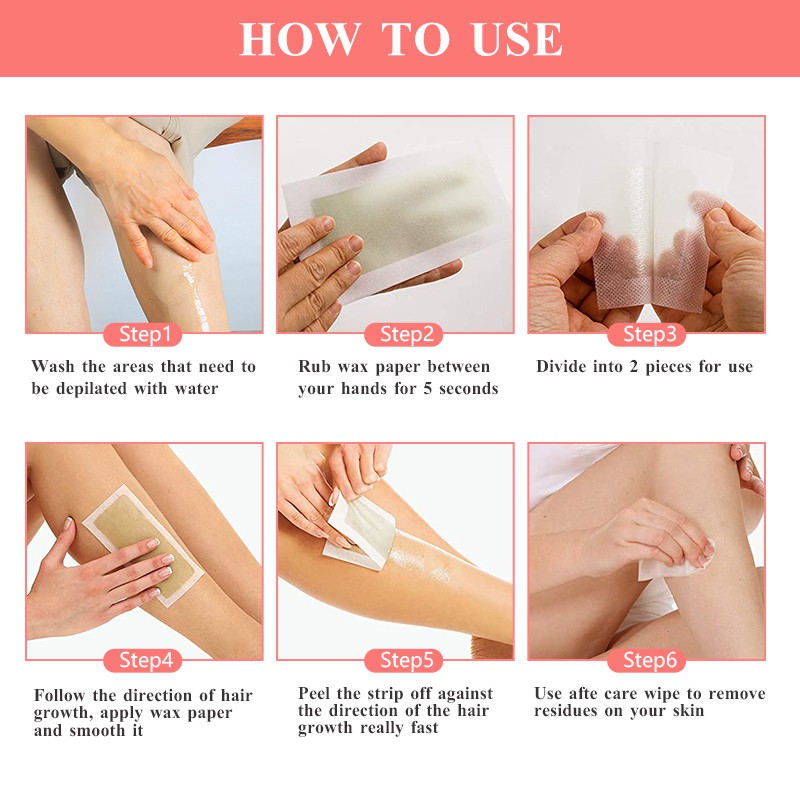 HOW TO USE

Step1

Wash the areas that need to be depilated with water

Step2

Rub wax paper between your hands for 5 seconds

Step3

Divide into 2 pieces for use

Step4

Follow the direction of hair growth, apply wax paper and smooth it

Step5

Peel the strip off against the direction of the hair growth really fast

Step6

Use afte care wipe to remove residues on your skin