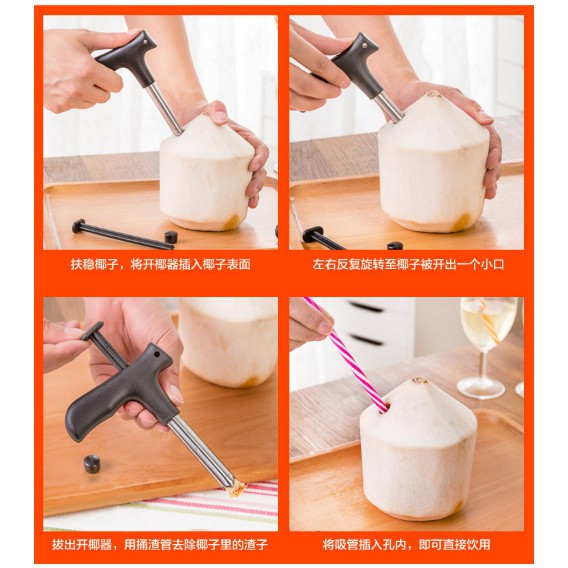 扶稳椰子，将开椰器插入椰子表面

左右反复旋转至椰子被开出一个小口

拔出开椰器，用捅渣管去除椰子里的渣子

将吸管插入孔内，即可直接饮用