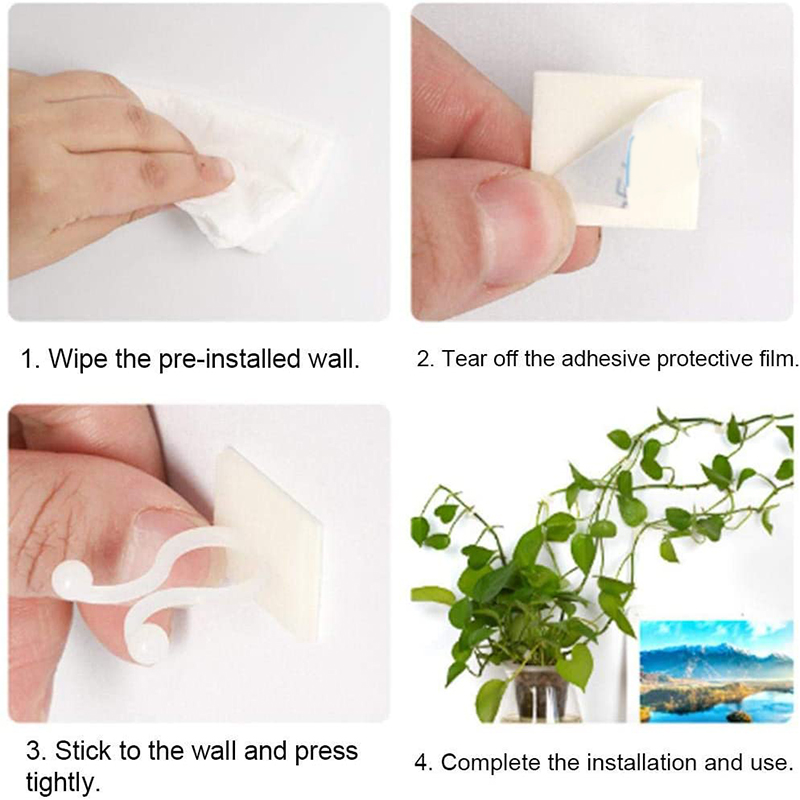 1. Wipe the pre-installed wall.

2. Tear off the adhesive protective film.

3. Stick to the wall and press tightly.

4. Complete the installation and use.