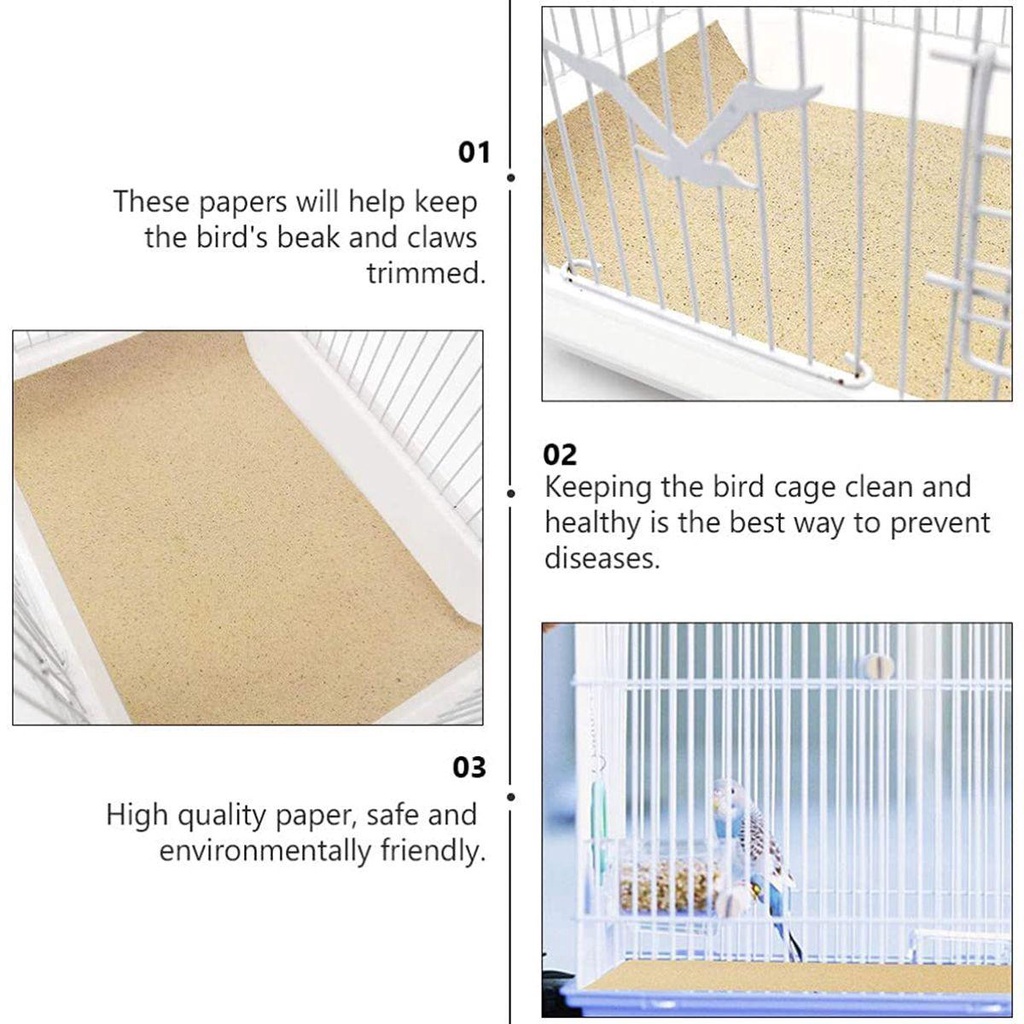 01

These papers will help keep the bird's beak and claws trimmed.

02

Keeping the bird cage clean and healthy is the best way to prevent diseases.

03

High quality paper, safe and environmentally friendly.