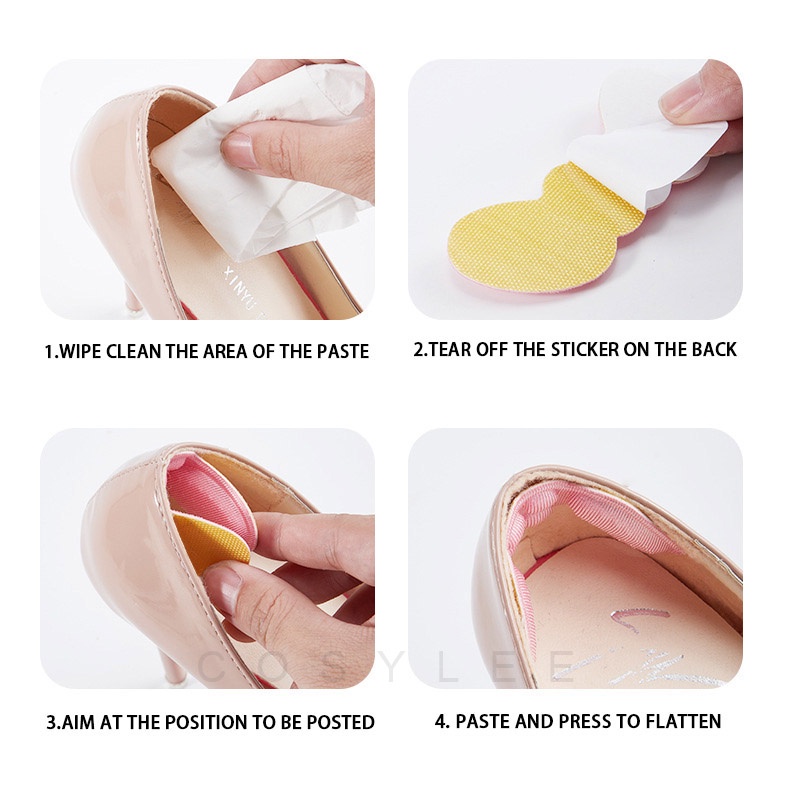 XINYU

1.WIPE CLEAN THE AREA OF THE PASTE

2.TEAR OFF THE STICKER ON THE BACK

COSYLEE

3.AIM AT THE POSITION TO BE POSTED

4. PASTE AND PRESS TO FLATTEN