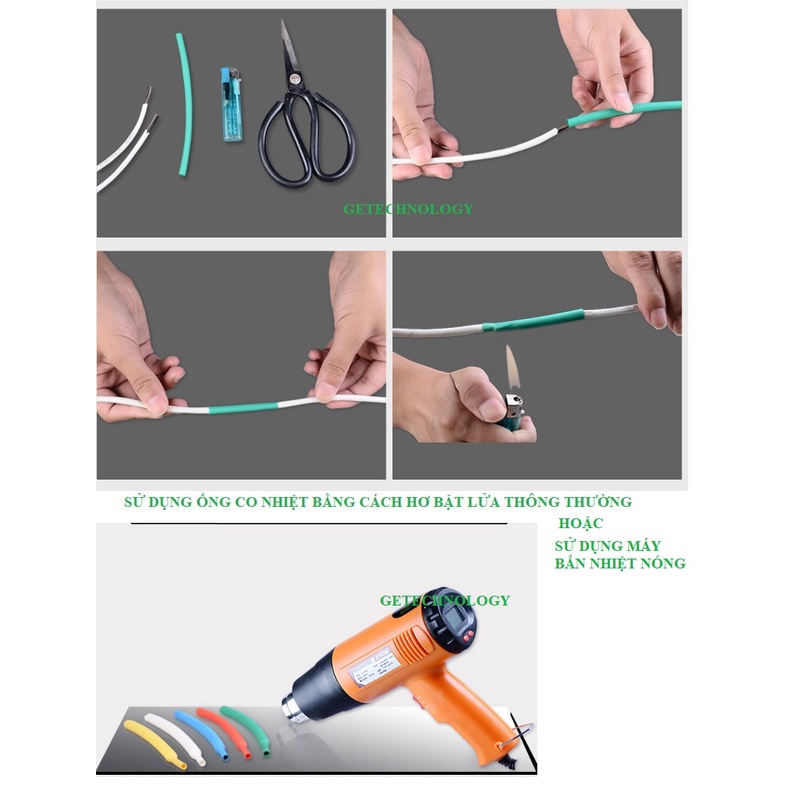 GETECHNOLOGY

SỬ DỤNG ỐNG CO NHIỆT BẰNG CÁCH HƠ BẬT LỬA THÔNG THƯỜNG

HOẶC

SỬ DỤNG MÁY BẮN NHIỆT NÓNG

GETECHNOLOGY