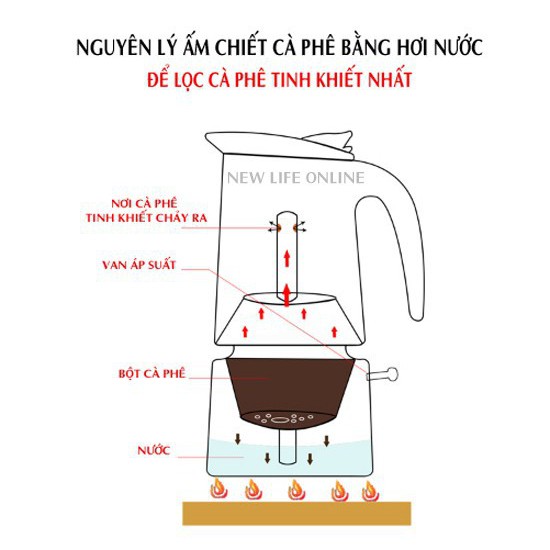 NGUYÊN LÝ ẤM CHIẾT CÀ PHÊ BẰNG HƠI NƯỚC
ĐỂ LỌC CÀ PHÊ TINH KHIẾT NHẤT

NEW LIFE ONLINE

NƠI CÀ PHÊ
TINH KHIẾT CHẢY RA

VAN ÁP SUẤT

BỘT CÀ PHÊ

NƯỚC