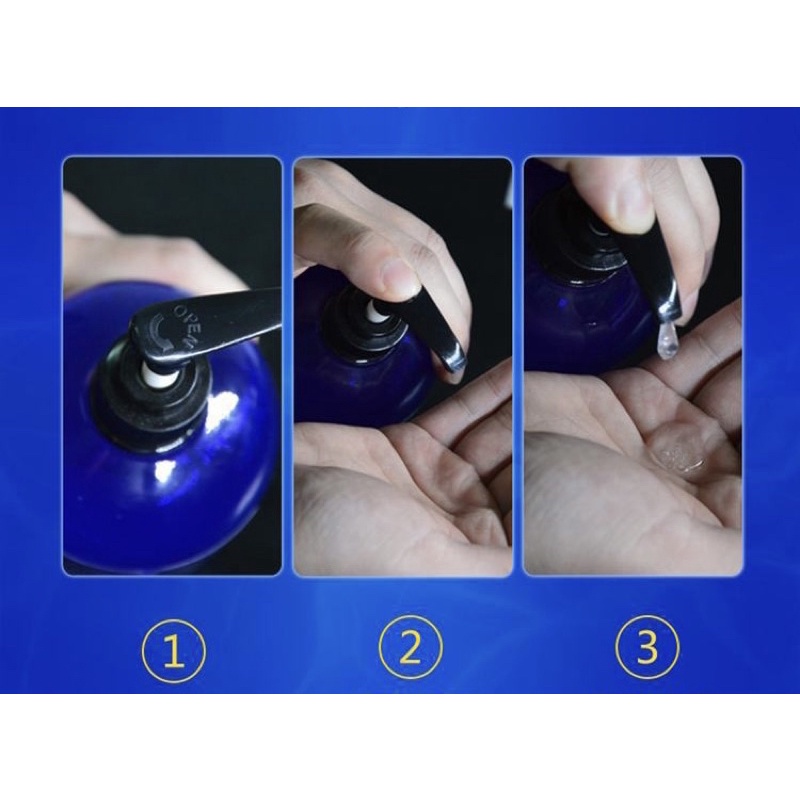 OPEN

①

②

③