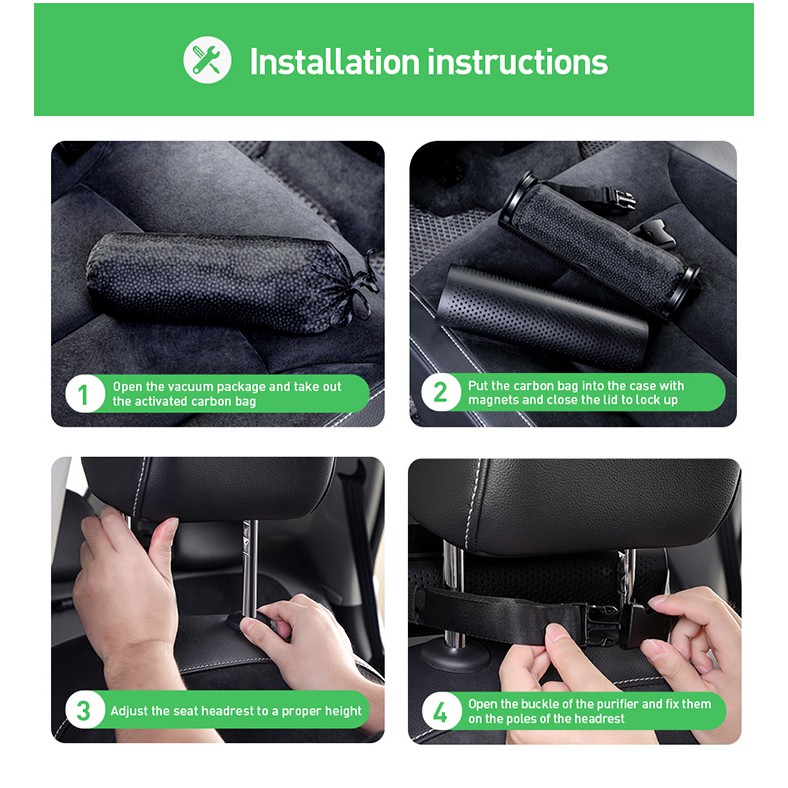 Installation instructions

1 Open the vacuum package and take out the activated carbon bag

2 Put the carbon bag into the case with magnets and close the lid to lock up

3 Adjust the seat headrest to a proper height

4 Open the buckle of the purifier and fix them on the poles of the headrest