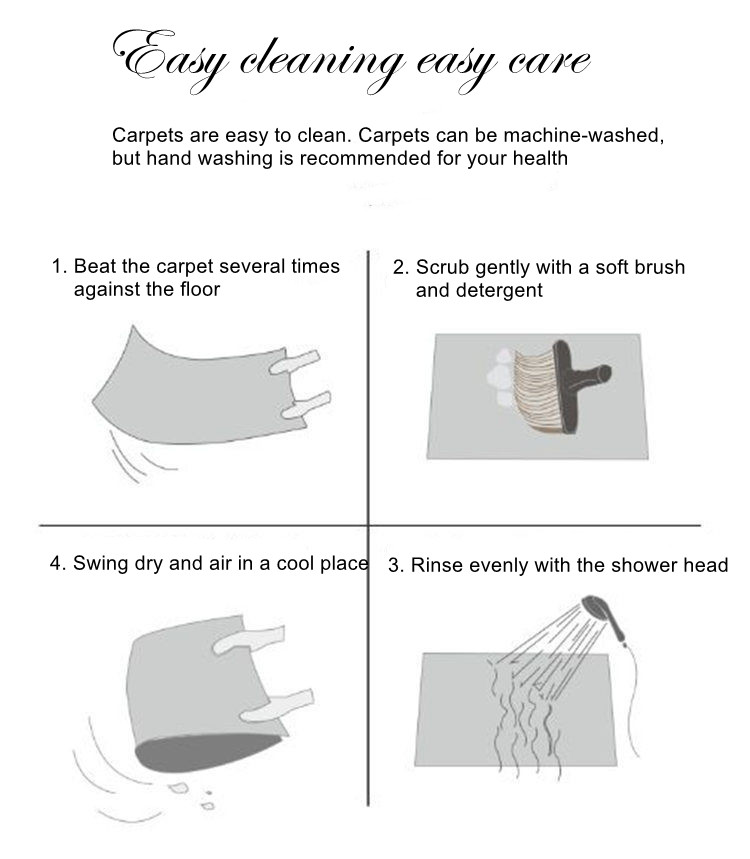 Easy cleaning easy care

Carpets are easy to clean. Carpets can be machine-washed, but hand washing is recommended for your health

1. Beat the carpet several times against the floor

2. Scrub gently with a soft brush and detergent

4. Swing dry and air in a cool place

3. Rinse evenly with the shower head