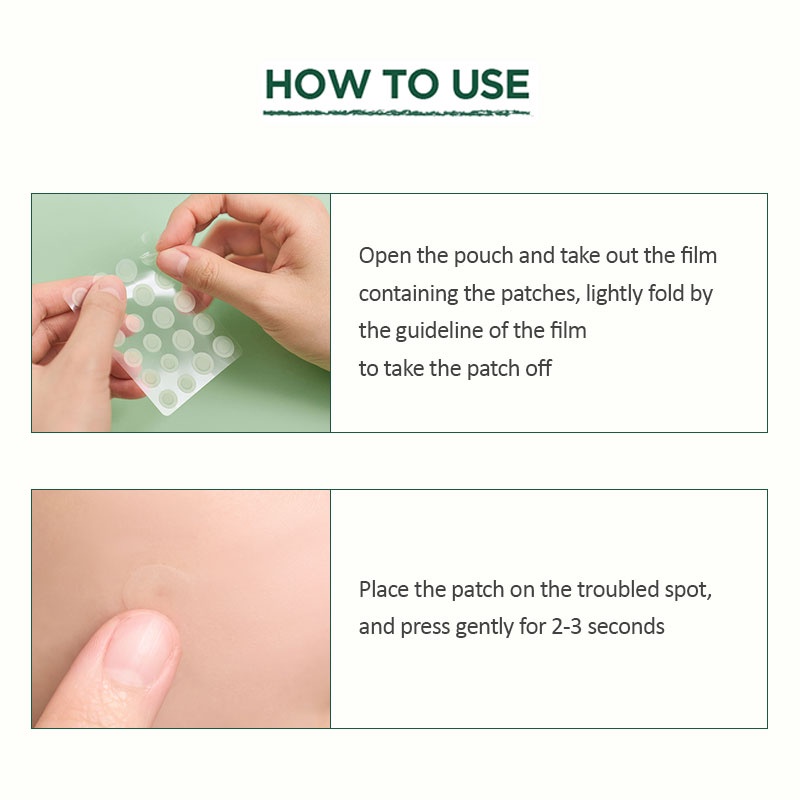 HOW TO USE

Open the pouch and take out the film containing the patches, lightly fold by the guideline of the film
to take the patch off

Place the patch on the troubled spot, and press gently for 2-3 seconds