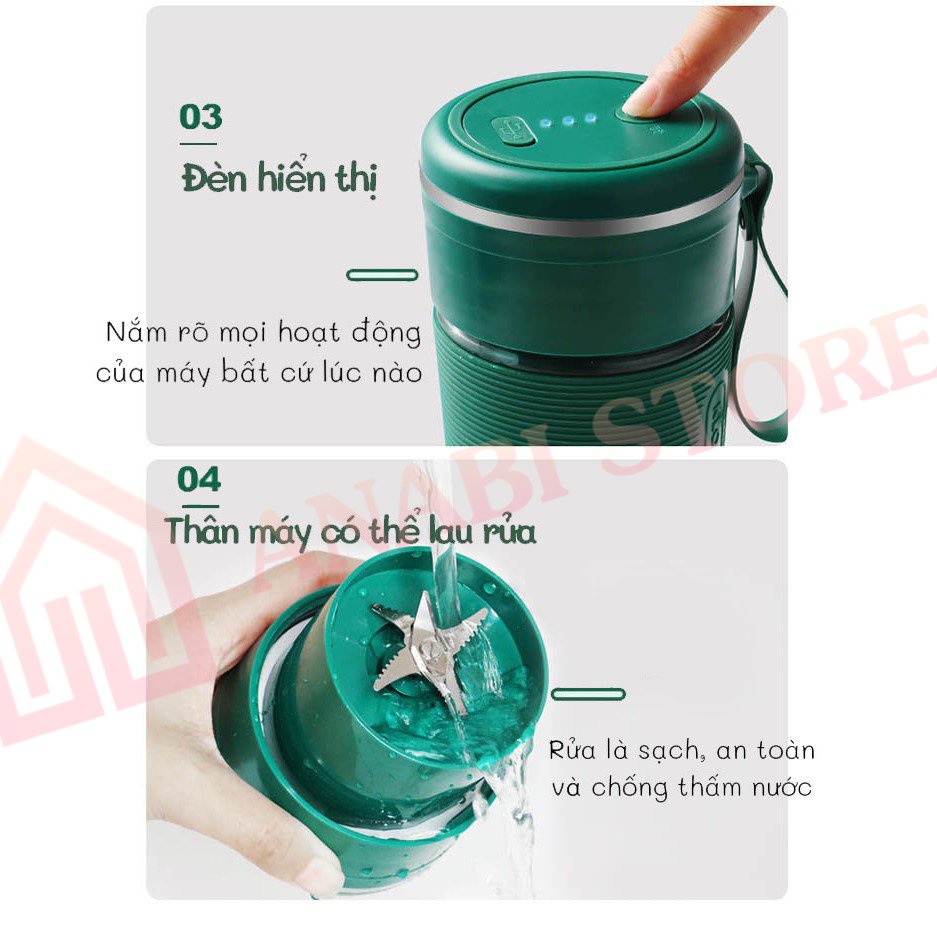 03

Đèn hiển thị

Nắm rõ mọi hoạt động của máy bất cứ lúc nào

ANABI STORE

04

Thân máy có thể lau rửa

Rửa là sạch, an toàn và chống thấm nước