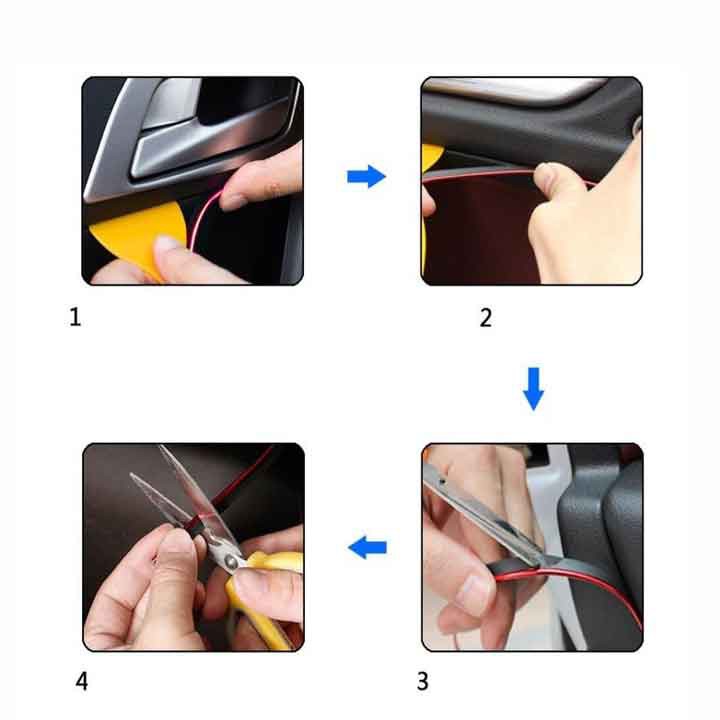 1

2

4

3