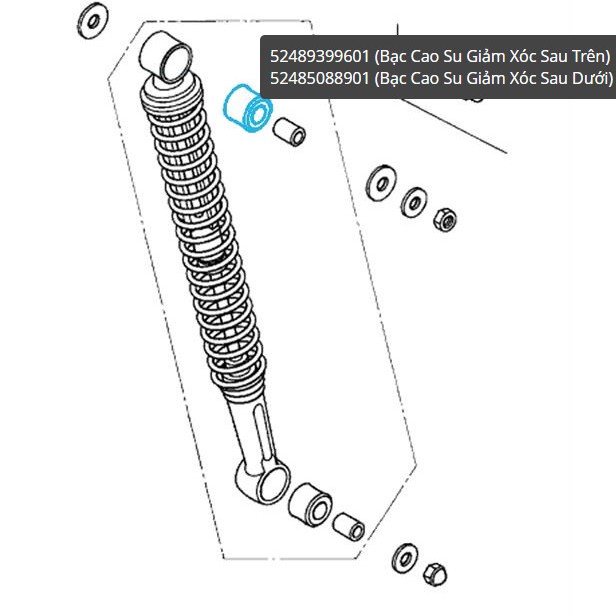 52489399601 (Bạc Cao Su Giảm Xóc Sau Trên)
52485088901 (Bạc Cao Su Giảm Xóc Sau Dưới)