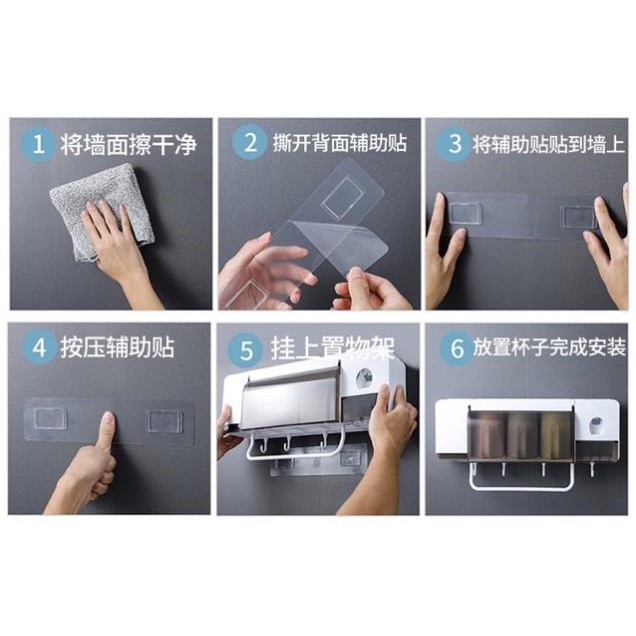 1 将墙面擦干净

2 撕开背面辅助贴

3 将辅助贴贴到墙上

4 按压辅助贴

5 挂上置物架

6 放置杯子完成安装