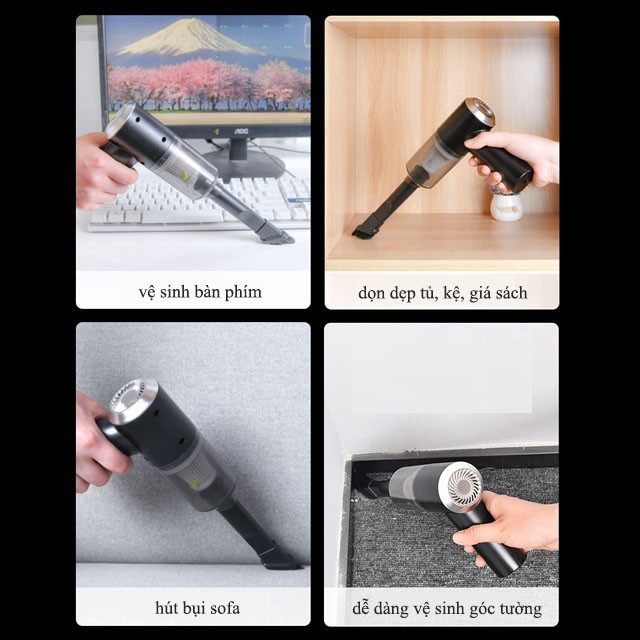 AOC

vệ sinh bàn phím

dọn dẹp tủ, kệ, giá sách

hút bụi sofa

dễ dàng vệ sinh góc tường