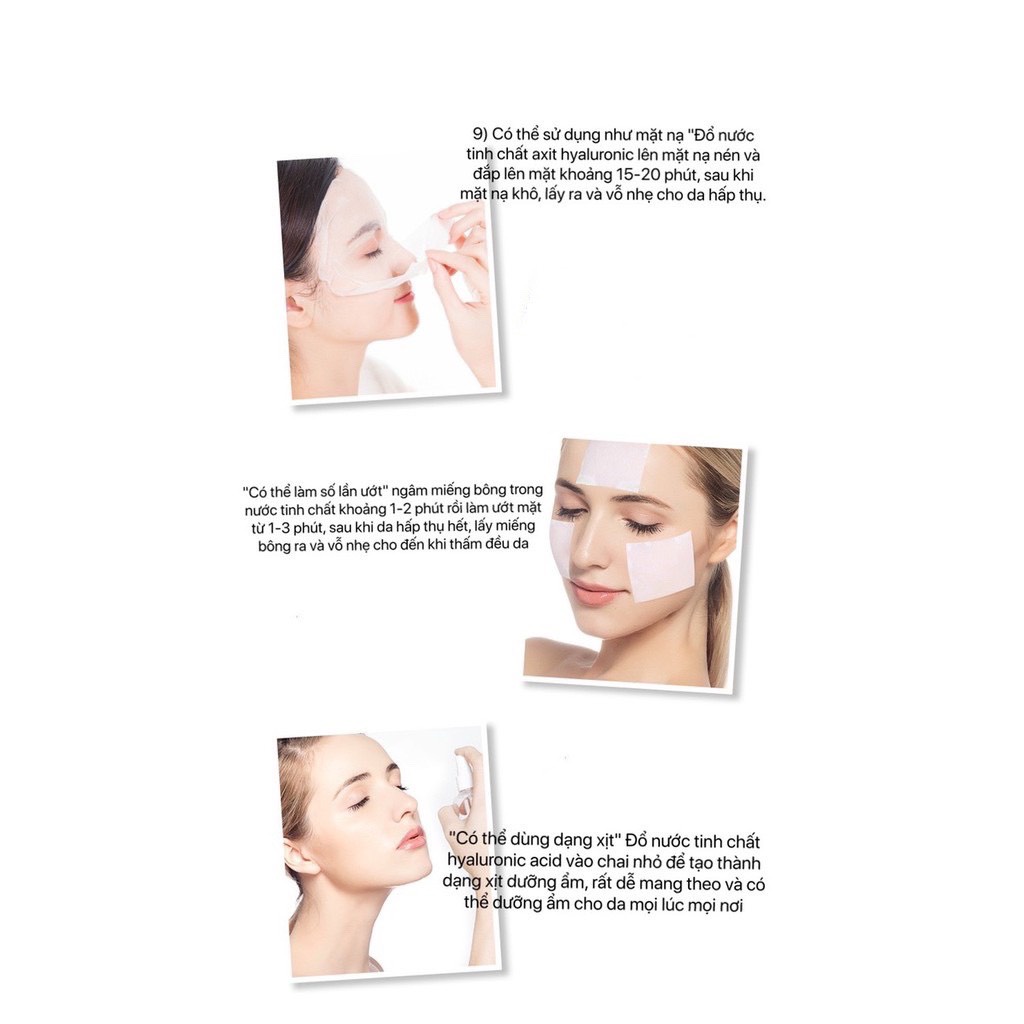 9) Có thể sử dụng như mặt nạ "Đổ nước tinh chất axit hyaluronic lên mặt nạ nén và đắp lên mặt khoảng 15-20 phút, sau khi mặt nạ khô, lấy ra và vỗ nhẹ cho da hấp thụ.

"Có thể làm số lần ướt" ngâm miếng bông trong nước tinh chất khoảng 1-2 phút rồi làm ướt mặt từ 1-3 phút, sau khi da hấp thụ hết, lấy miếng bông ra và vỗ nhẹ cho đến khi thấm đều da

"Có thể dùng dạng xịt" Đổ nước tinh chất hyaluronic acid vào chai nhỏ để tạo thành dạng xịt dưỡng ẩm, rất dễ mang theo và có thể dưỡng ẩm cho da mọi lúc mọi nơi