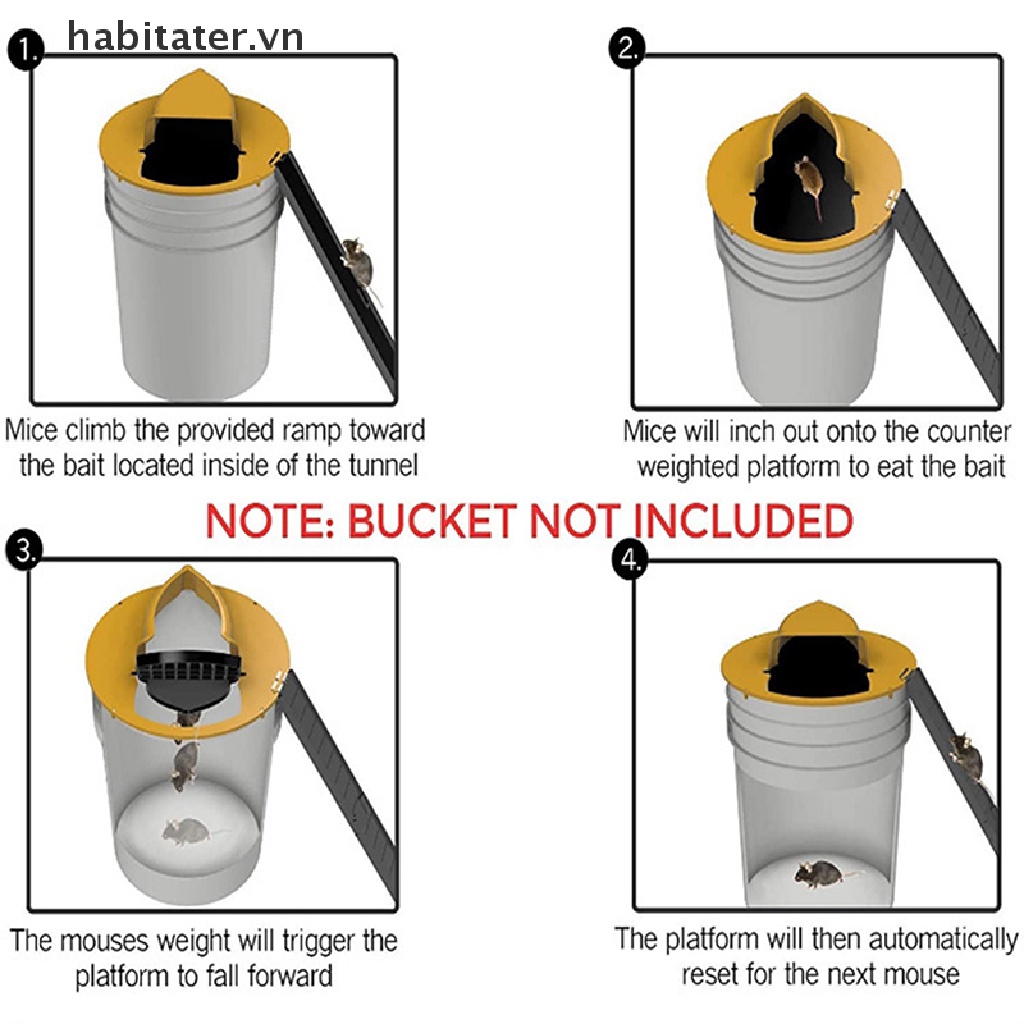 habitater.vn

1.

Mice climb the provided ramp toward the bait located inside of the tunnel

2.

Mice will inch out onto the counter weighted platform to eat the bait

NOTE: BUCKET NOT INCLUDED

3.

The mouses weight will trigger the platform to fall forward

4.

The platform will then automatically reset for the next mouse