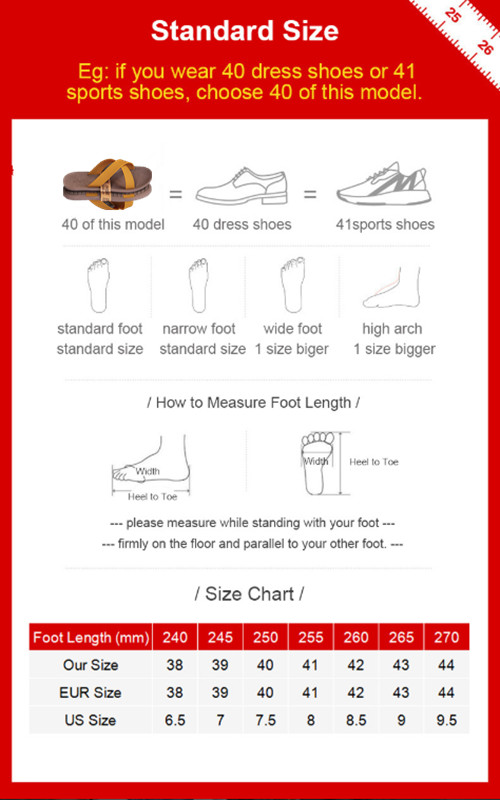 Standard Size

25
26

Eg: if you wear 40 dress shoes or 41 sports shoes, choose 40 of this model.

=
=

40 of this model
40 dress shoes
41sports shoes

standard foot
standard size

narrow foot
standard size

wide foot
1 size biger

high arch
1 size bigger

/ How to Measure Foot Length /

Width
Heel to Toe

Width
Heel to Toe

--- please measure while standing with your foot ---
--- firmly on the floor and parallel to your other foot. ---

/ Size Chart /

| Foot Length (mm) | 240 | 245 | 250 | 255 | 260 | 265 | 270 |
|---|---|---|---|---|---|---|---|
| Our Size | 38 | 39 | 40 | 41 | 42 | 43 | 44 |
| EUR Size | 38 | 39 | 40 | 41 | 42 | 43 | 44 |
| US Size | 6.5 | 7 | 7.5 | 8 | 8.5 | 9 | 9.5 |