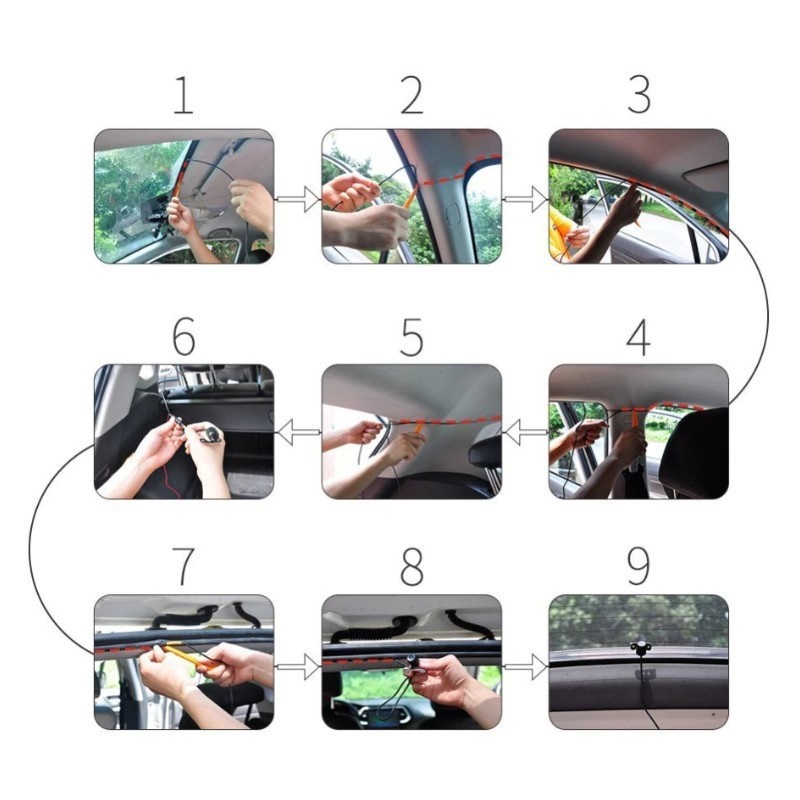 1

2

3

6

5

4

7

8

9