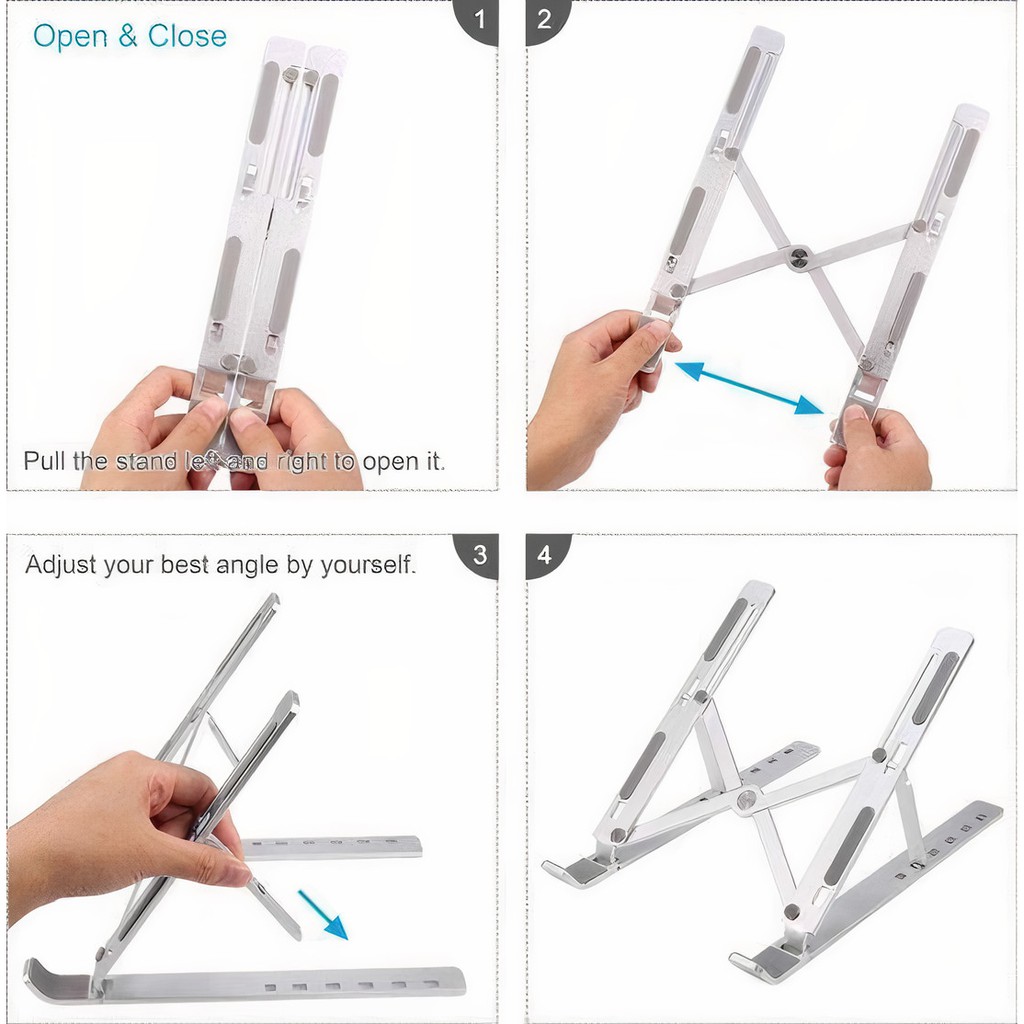 Open & Close

1

Pull the stand left and right to open it.

2

Adjust your best angle by yourself.

3

4