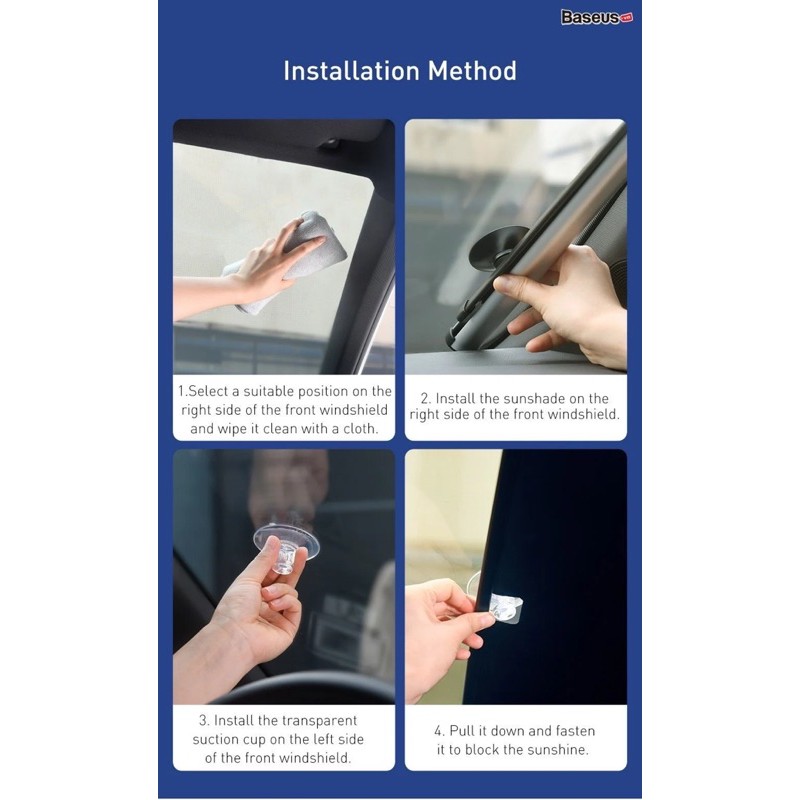 Baseus

Installation Method

1.Select a suitable position on the right side of the front windshield and wipe it clean with a cloth.

2. Install the sunshade on the right side of the front windshield.

3. Install the transparent suction cup on the left side of the front windshield.

4. Pull it down and fasten it to block the sunshine.