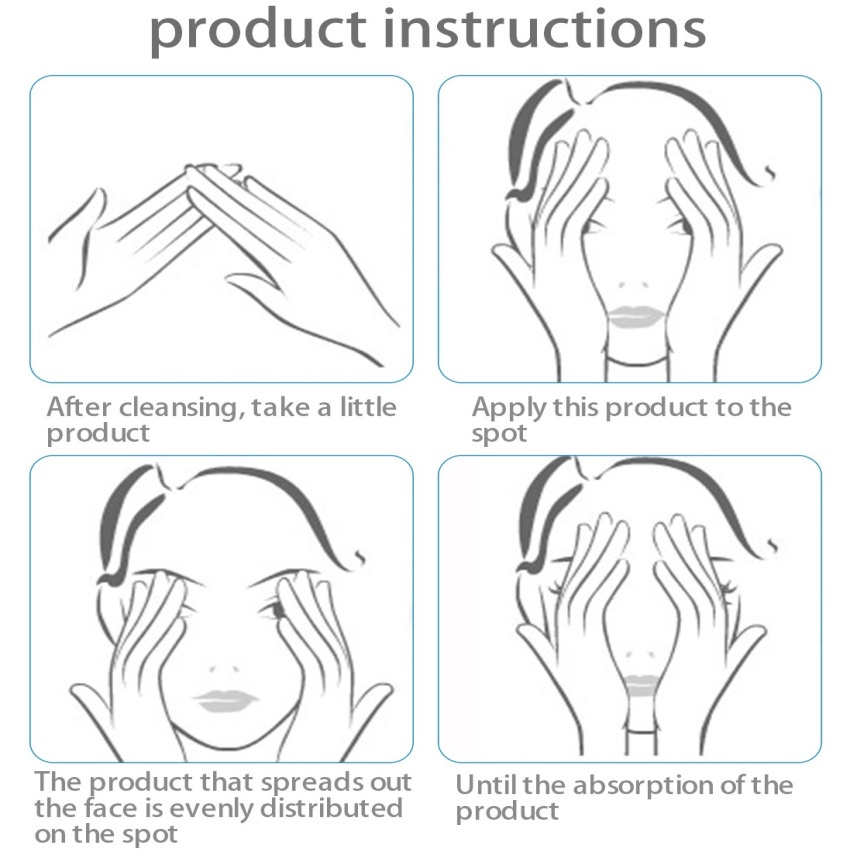 product instructions

After cleansing, take a little product

Apply this product to the spot

The product that spreads out the face is evenly distributed on the spot

Until the absorption of the product