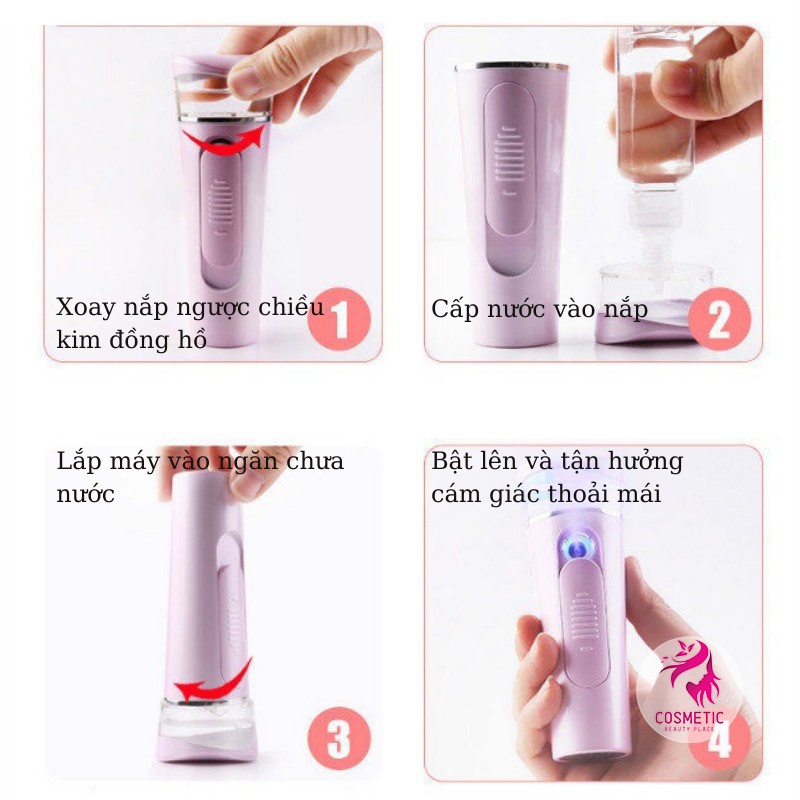 Xoay nắp ngược chiều kim đồng hồ

1

Cấp nước vào nắp

2

Lắp máy vào ngăn chưa nước

3

Bật lên và tận hưởng cám giác thoải mái

COSMETIC
BEAUTY PLACE

4