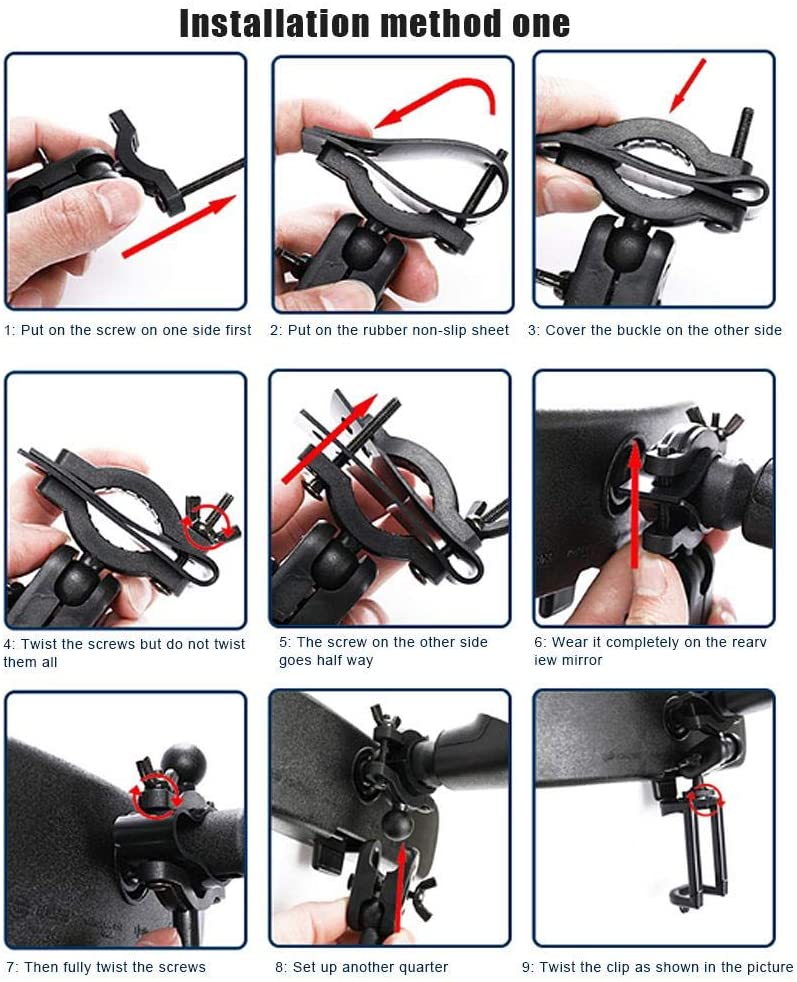 Installation method one

1: Put on the screw on one side first

2: Put on the rubber non-slip sheet

3: Cover the buckle on the other side

4: Twist the screws but do not twist them all

5: The screw on the other side goes half way

6: Wear it completely on the rearv iew mirror

7: Then fully twist the screws

8: Set up another quarter

9: Twist the clip as shown in the picture