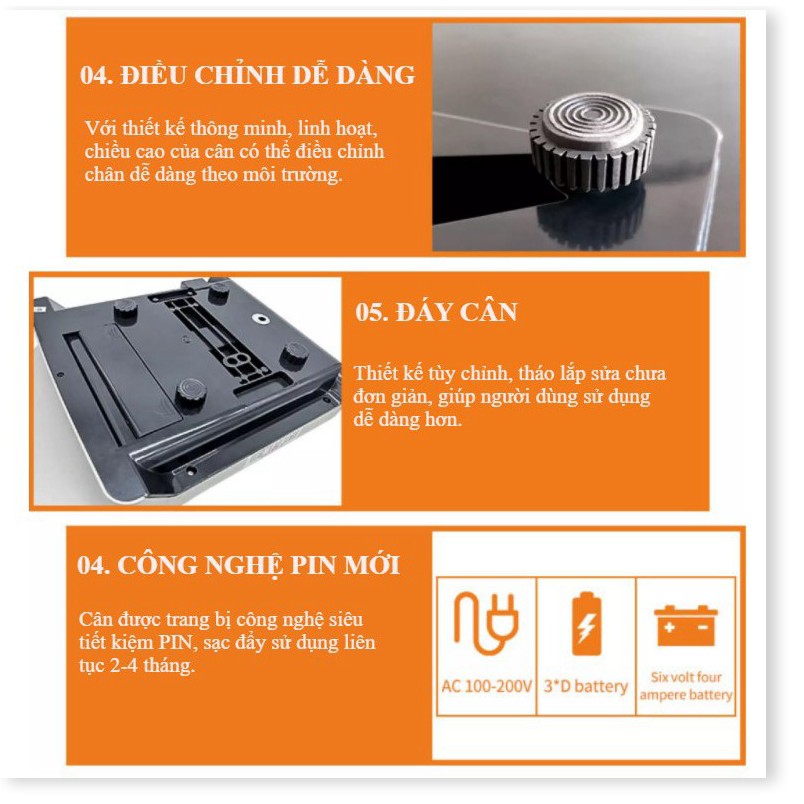 04. ĐIỀU CHỈNH DỄ DÀNG

Với thiết kế thông minh, linh hoạt, chiều cao của cân có thể điều chỉnh chân dễ dàng theo môi trường.

05. ĐÁY CÂN

Thiết kế tùy chỉnh, tháo lắp sửa chưa đơn giản, giúp người dùng sử dụng dễ dàng hơn.

04. CÔNG NGHỆ PIN MỚI

Cân được trang bị công nghệ siêu tiết kiệm PIN, sạc đầy sử dụng liên tục 2-4 tháng.

AC 100-200V

3*D battery

Six volt four ampere battery