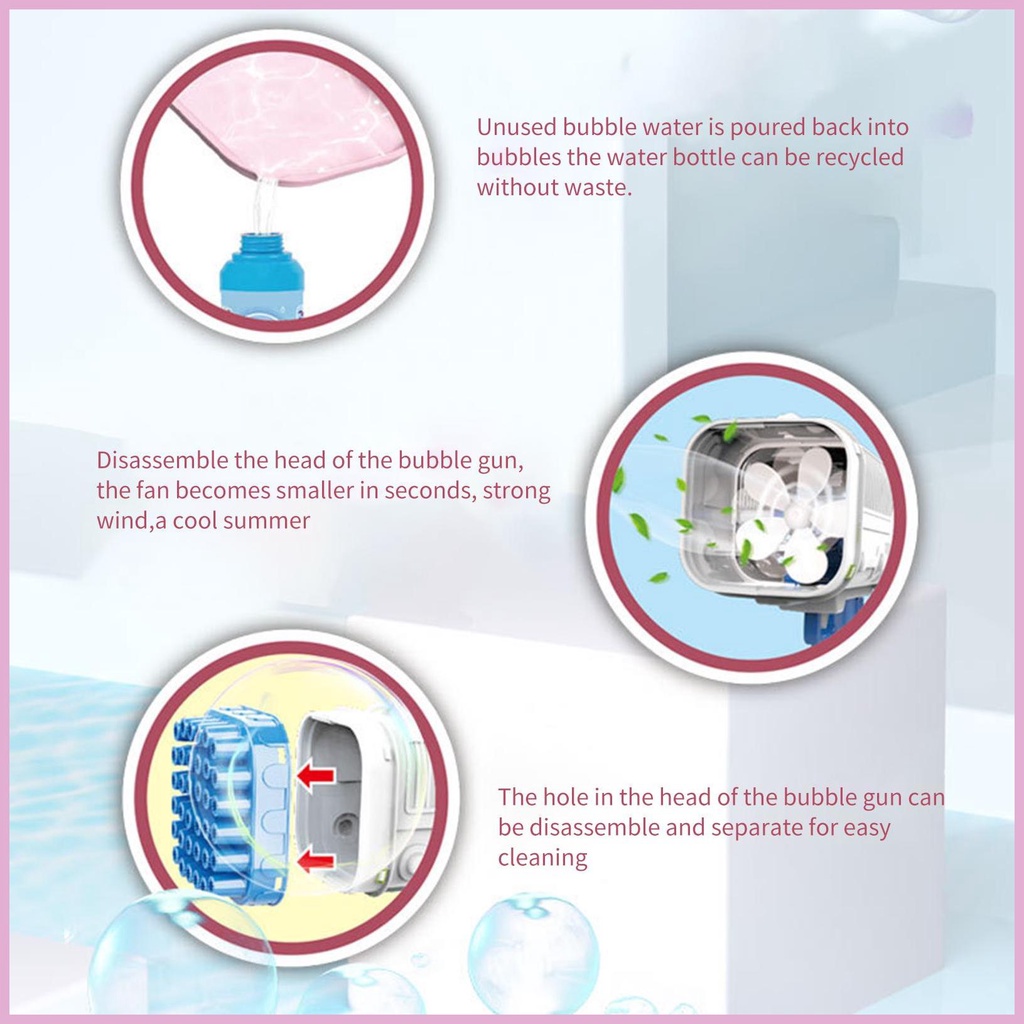 Unused bubble water is poured back into bubbles the water bottle can be recycled without waste.

Disassemble the head of the bubble gun, the fan becomes smaller in seconds, strong wind,a cool summer

The hole in the head of the bubble gun can be disassemble and separate for easy cleaning