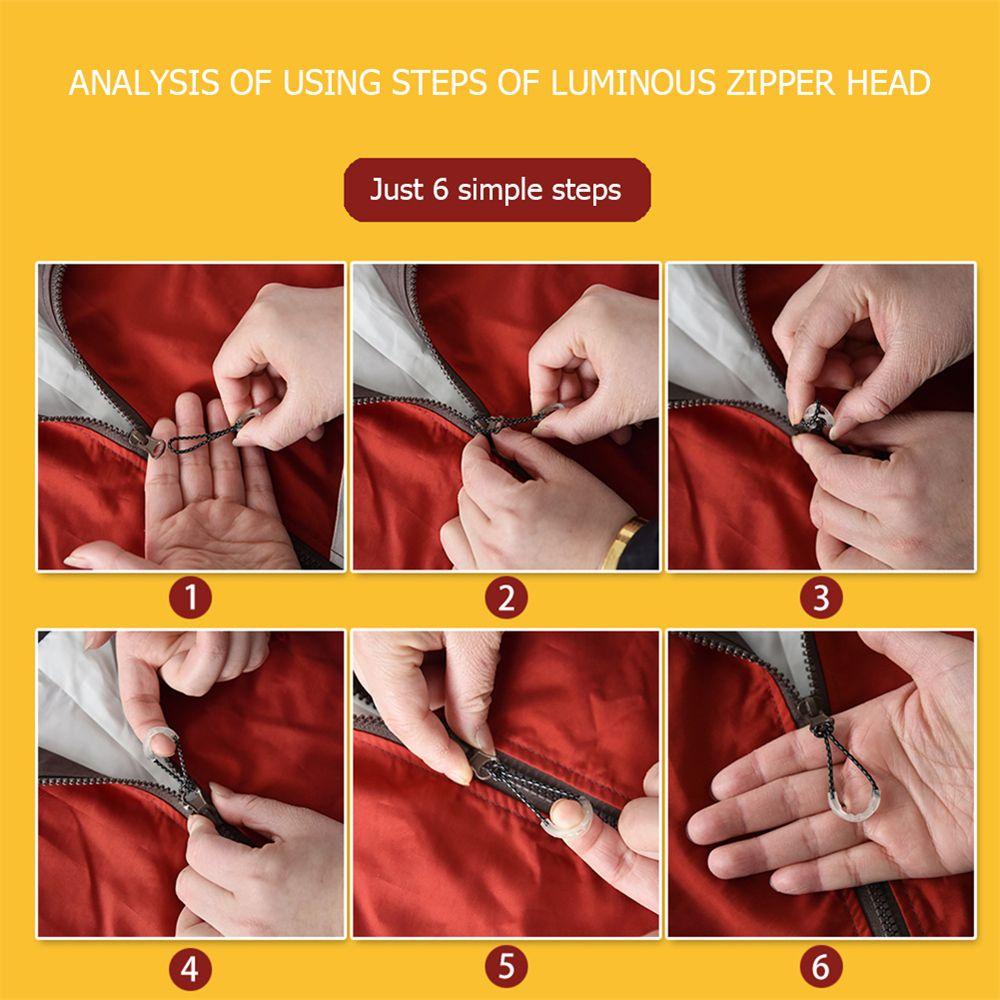 ANALYSIS OF USING STEPS OF LUMINOUS ZIPPER HEAD

Just 6 simple steps

1

2

3

4

5

6