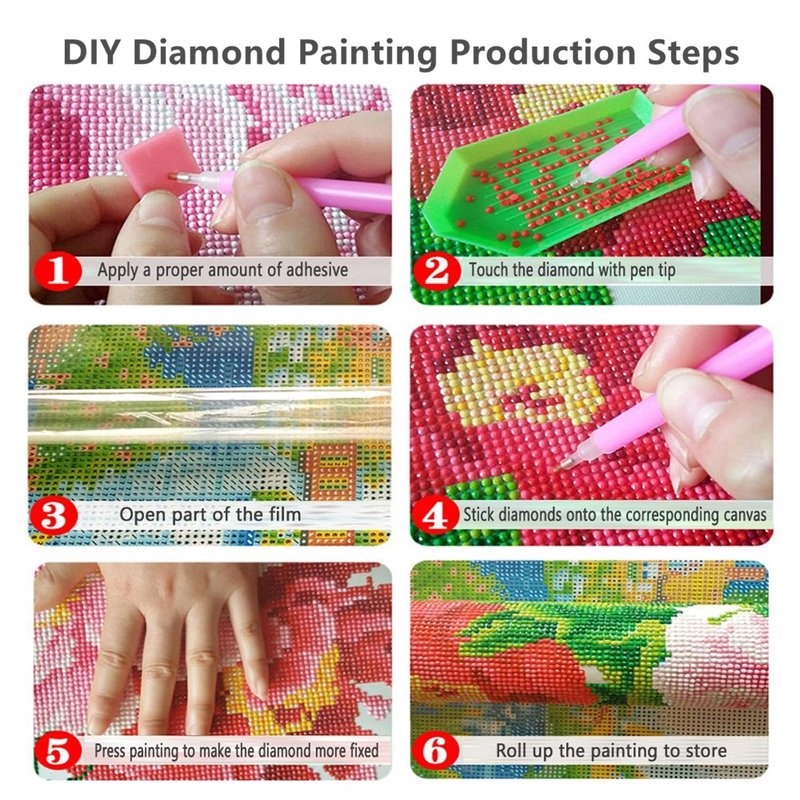 DIY Diamond Painting Production Steps

1 Apply a proper amount of adhesive

2 Touch the diamond with pen tip

3 Open part of the film

4 Stick diamonds onto the corresponding canvas

5 Press painting to make the diamond more fixed

6 Roll up the painting to store