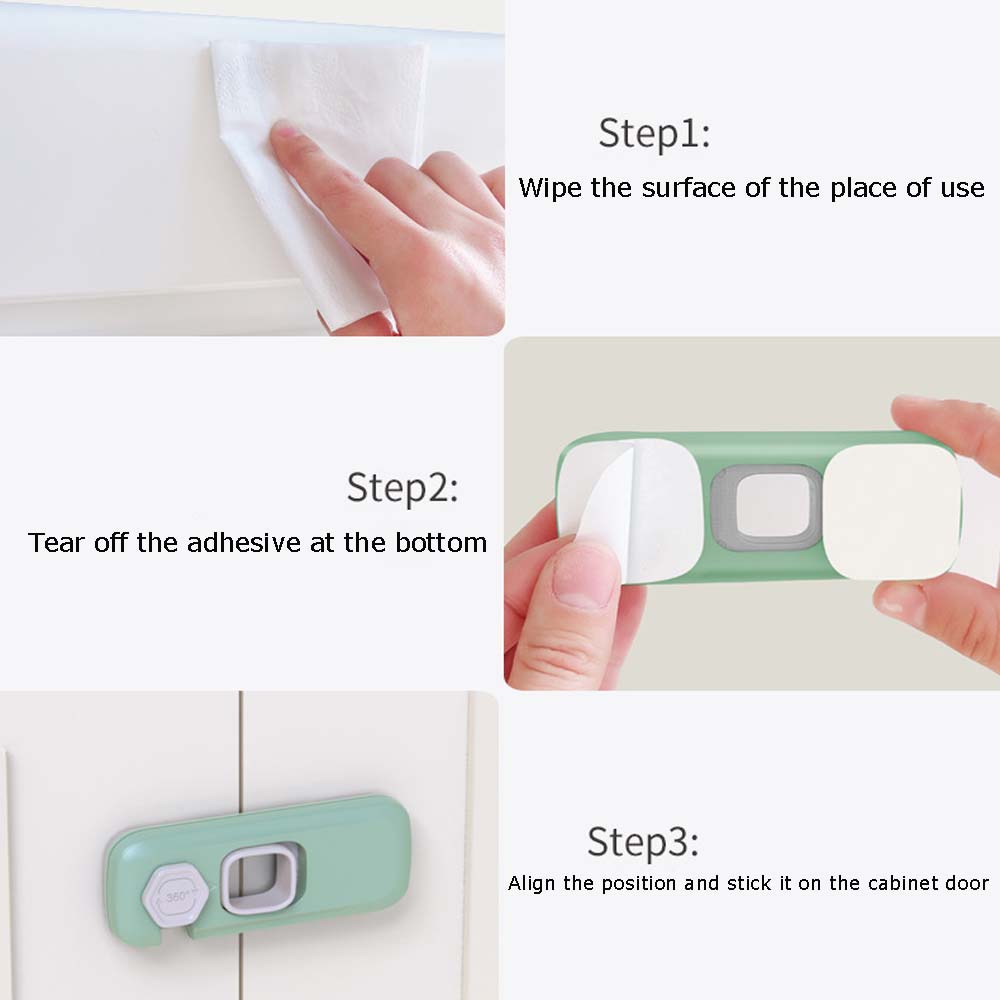 Step1:
Wipe the surface of the place of use

Step2:
Tear off the adhesive at the bottom

360°

Step3:
Align the position and stick it on the cabinet door