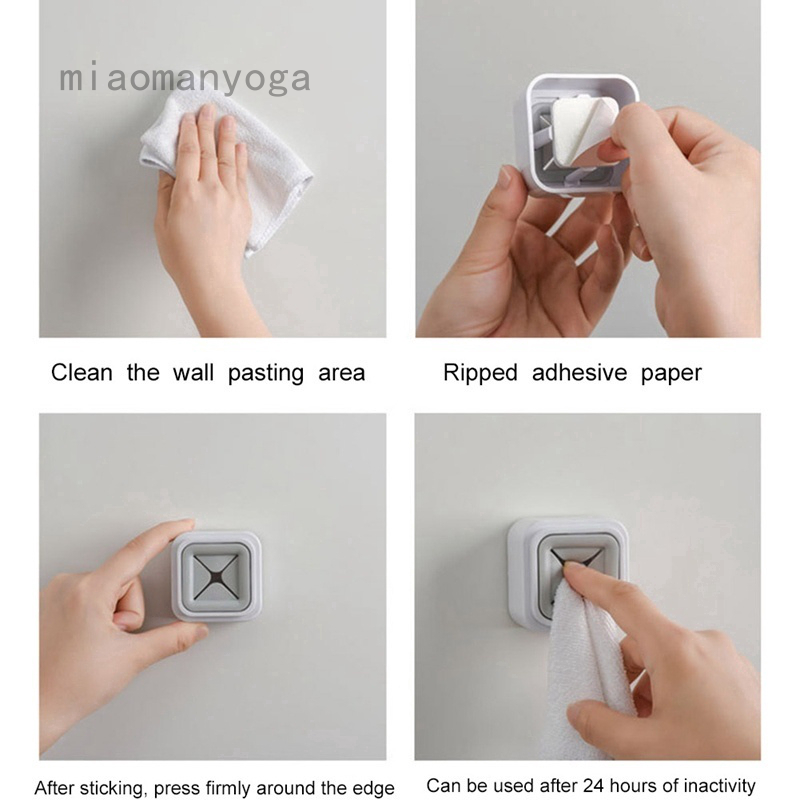 miaomanyoga

Clean the wall pasting area

Ripped adhesive paper

After sticking, press firmly around the edge

Can be used after 24 hours of inactivity